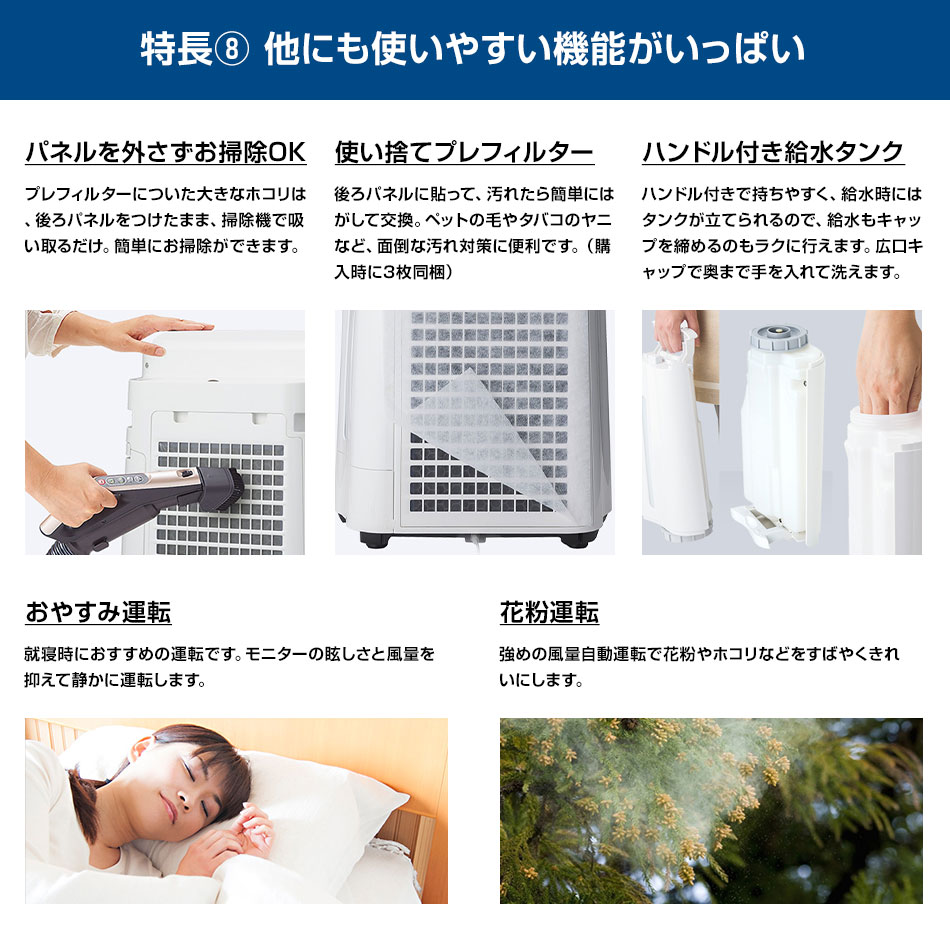 特長⑧ 他にも使いやすい機能がいっぱい

パネルを外さずお掃除OK

プレフィルターについた大きなホコリは、後ろパネルをつけたまま、掃除機で吸い取るだけ。簡単にお掃除ができます。

使い捨てプレフィルター

後ろパネルに貼って、汚れたら簡単にはがして交換。ペットの毛やタバコのヤニなど、面倒な汚れ対策に便利です。（購入時に3枚同梱）

ハンドル付き給水タンク

ハンドル付きで持ちやすく、給水時にはタンクが立てられるので、給水もキャップを締めるのもラクに行えます。広口キャップで奥まで手を入れて洗えます。

おやすみ運転

就寝時におすすめの運転です。モニターの眩しさと風量を抑えて静かに運転します。

花粉運転

強めの風量自動運転で花粉やホコリなどをすばやくきれいにします。