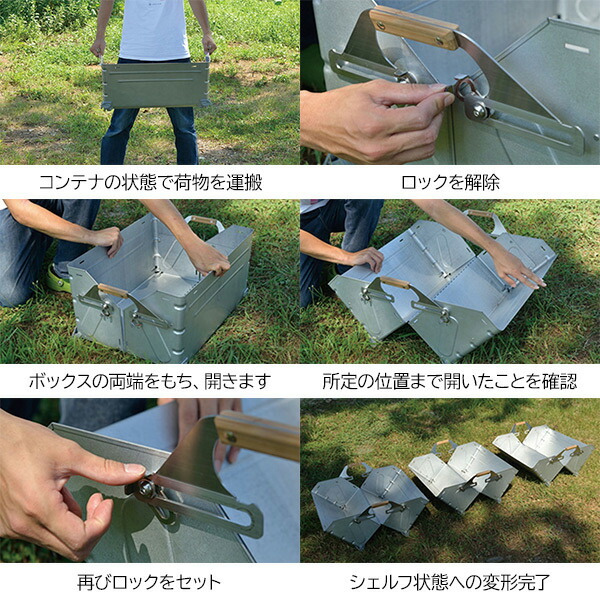 コンテナの状態で荷物を運搬

ロックを解除

ボックスの両端をもち、開きます

所定の位置まで開いたことを確認

再びロックをセット

シェルフ状態への変形完了