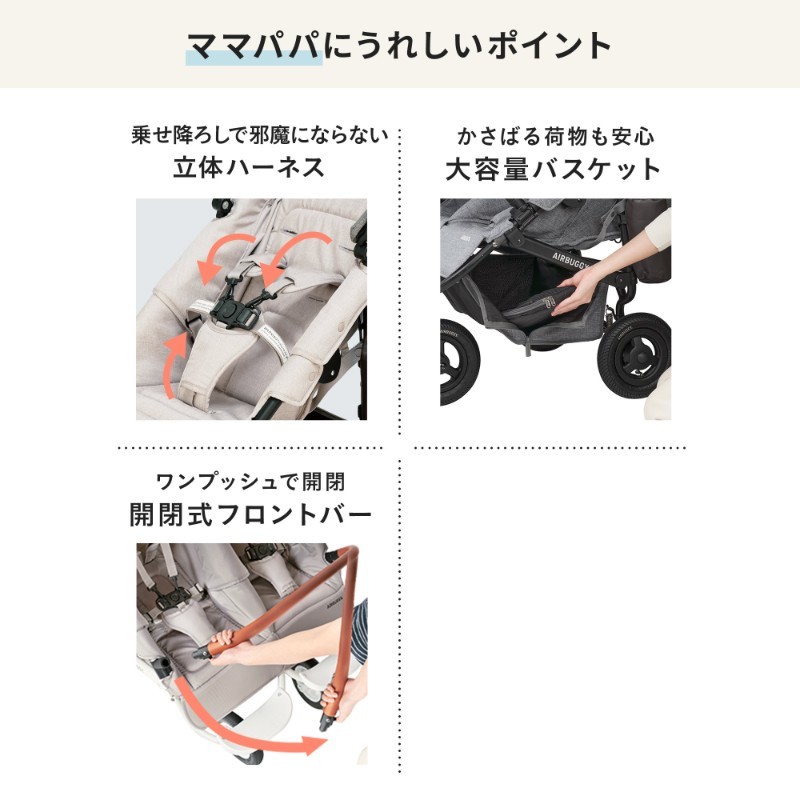 ママパパにうれしいポイント

乗せ降ろしで邪魔にならない
立体ハーネス

かさばる荷物も安心
大容量バスケット

AIRBUGGY

ワンプッシュで開閉
開閉式フロントバー