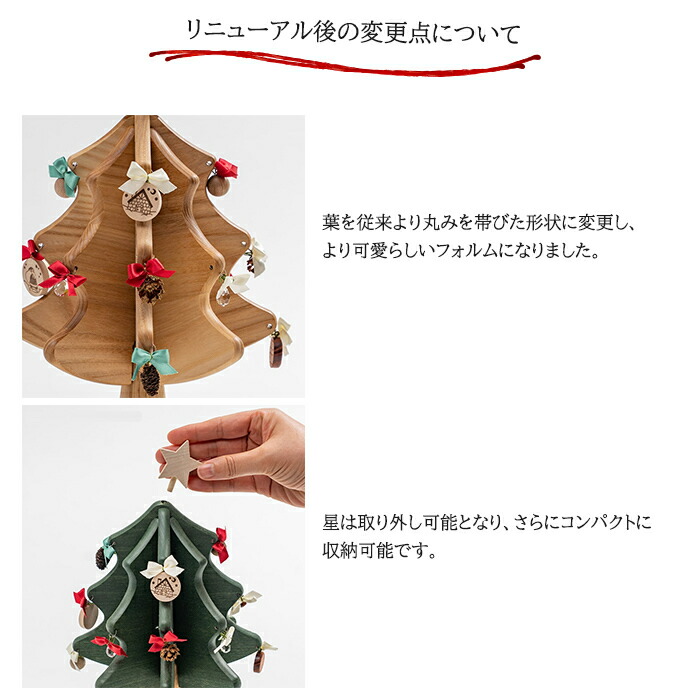 リニューアル後の変更点について

葉を従来より丸みを帯びた形状に変更し、より可愛らしいフォルムになりました。

星は取り外し可能となり、さらにコンパクトに収納可能です。