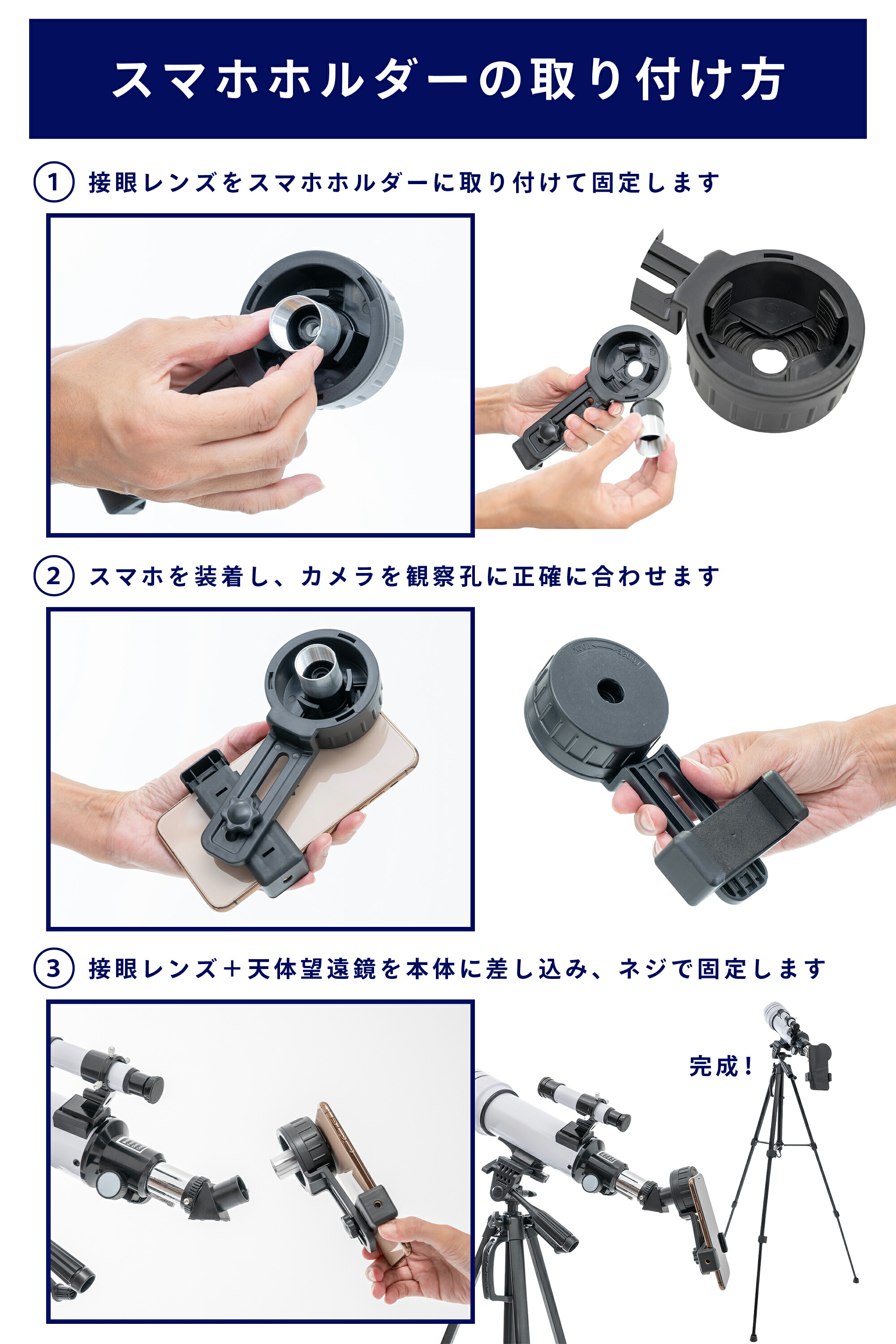 スマホホルダーの取り付け方

1 接眼レンズをスマホホルダーに取り付けて固定します

2 スマホを装着し、カメラを観察孔に正確に合わせます

3 接眼レンズ＋天体望遠鏡を本体に差し込み、ネジで固定します

完成！