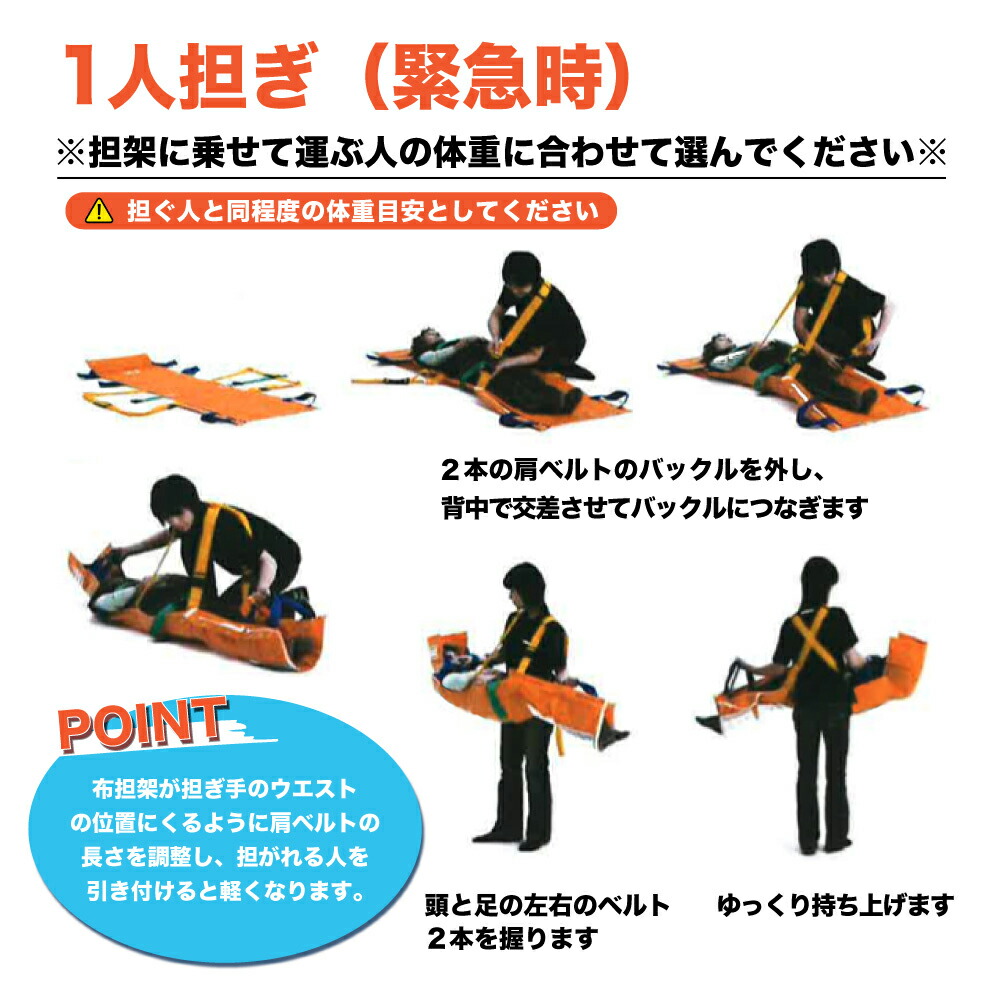 1人担ぎ（緊急時）

※担架に乗せて運ぶ人の体重に合わせて選んでください※

担ぐ人と同程度の体重目安としてください

２本の肩ベルトのバックルを外し、背中で交差させてバックルにつなぎます

POINT

布担架が担ぎ手のウエストの位置にくるように肩ベルトの長さを調整し、担がれる人を引き付けると軽くなります。

頭と足の左右のベルト２本を握ります

ゆっくり持ち上げます