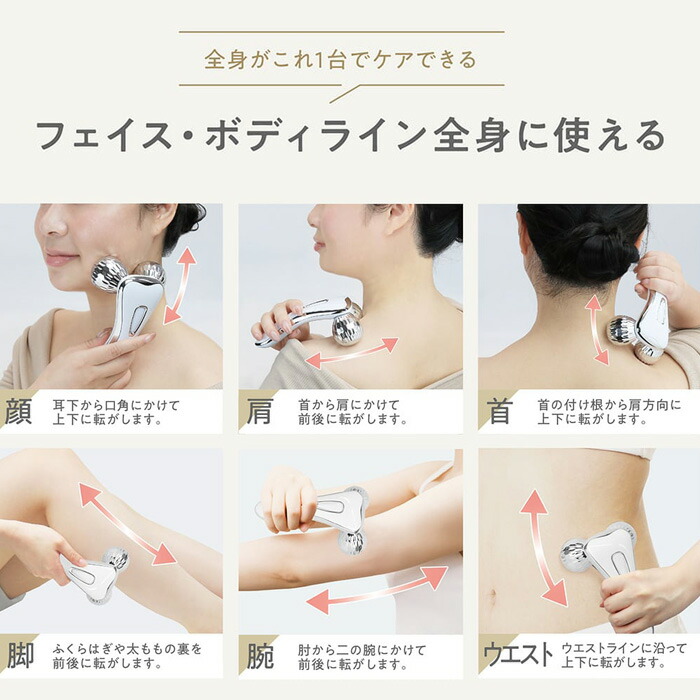 全身がこれ1台でケアできる

フェイス・ボディライン全身に使える

顔 耳下から口角にかけて上下に転がします。

肩 首から肩にかけて前後に転がします。

首 首の付け根から肩方向に上下に転がします。

脚 ふくらはぎや太ももの裏を前後に転がします。

腕 肘から二の腕にかけて前後に転がします。

ウエスト ウエストラインに沿って上下に転がします。