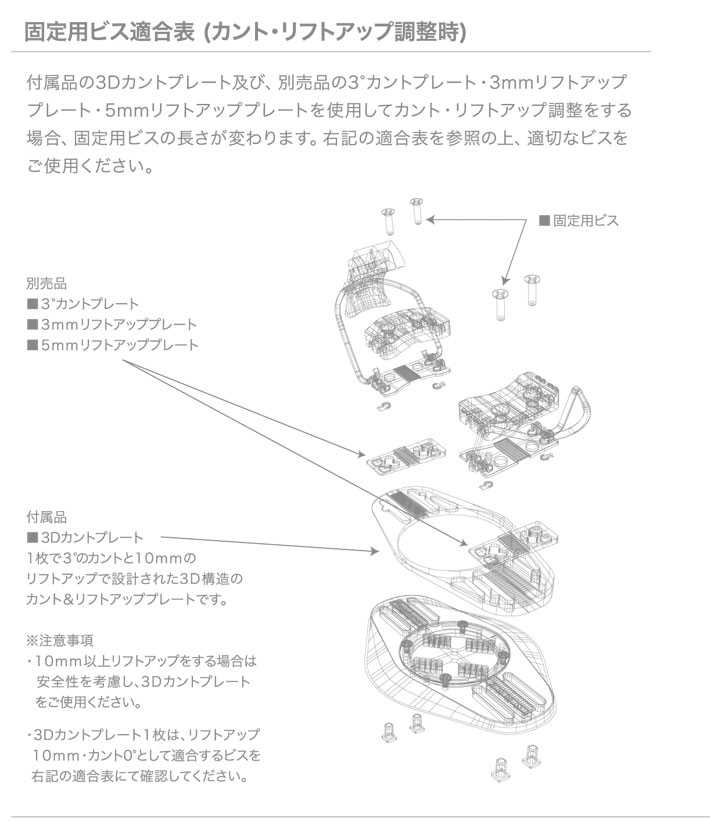 固定用ビス適合表 (カント・リフトアップ調整時)

付属品の3Dカントプレート及び、別売品の3°カントプレート・3mmリフトアッププレート・5mmリフトアッププレートを使用してカント・リフトアップ調整をする場合、固定用ビスの長さが変わります。右記の適合表を参照の上、適切なビスをご使用ください。

■固定用ビス

別売品
■3°カントプレート
■3mmリフトアッププレート
■5mmリフトアッププレート

付属品
■3Dカントプレート
1枚で3°のカントと10mmのリフトアップで設計された3D構造のカント&リフトアッププレートです。

※注意事項
・10mm以上リフトアップをする場合は安全性を考慮し、3Dカントプレートをご使用ください。

・3Dカントプレート1枚は、リフトアップ10mm・カント0°として適合するビスを右記の適合表にて確認してください。