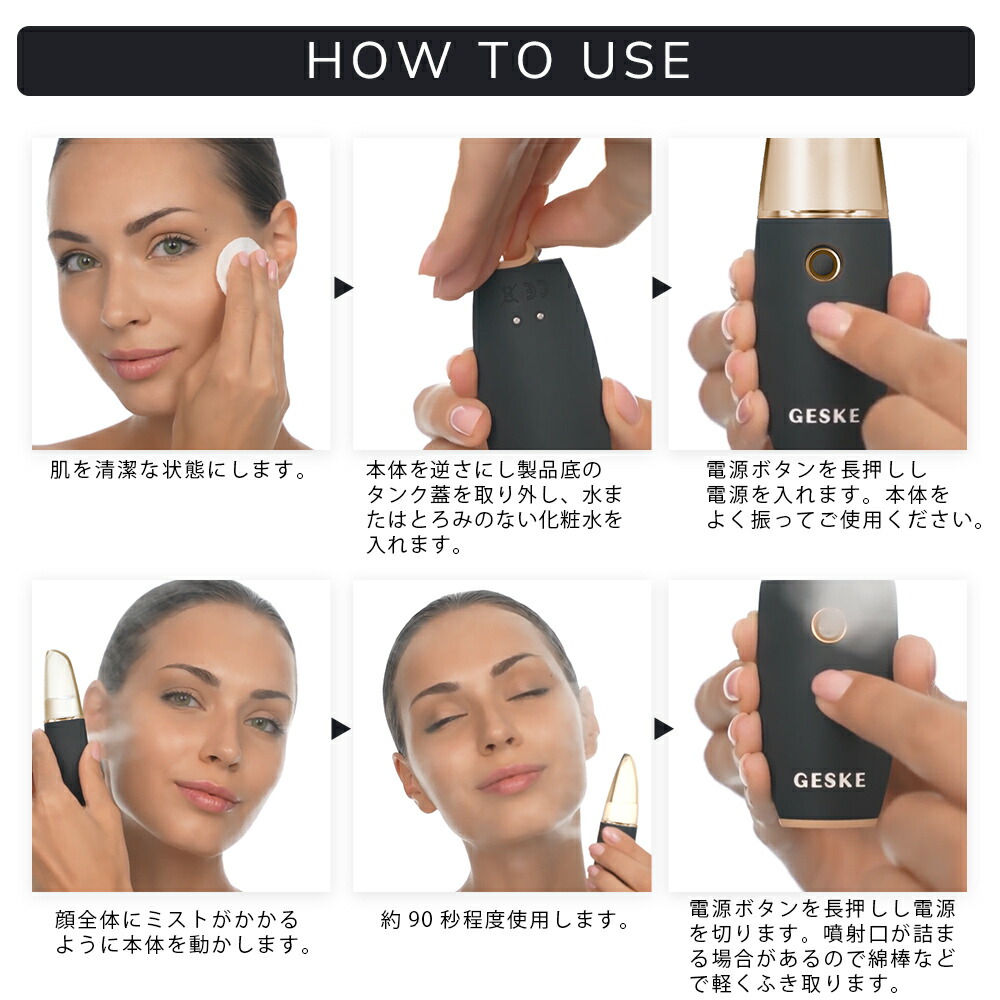 HOW TO USE

肌を清潔な状態にします。

本体を逆さにし製品底のタンク蓋を取り外し、水またはとろみのない化粧水を入れます。

GESKE

電源ボタンを長押しし電源を入れます。本体をよく振ってご使用ください。

顔全体にミストがかかるように本体を動かします。

約 90 秒程度使用します。

GESKE

電源ボタンを長押しし電源を切ります。噴射口が詰まる場合があるので綿棒などで軽くふき取ります。