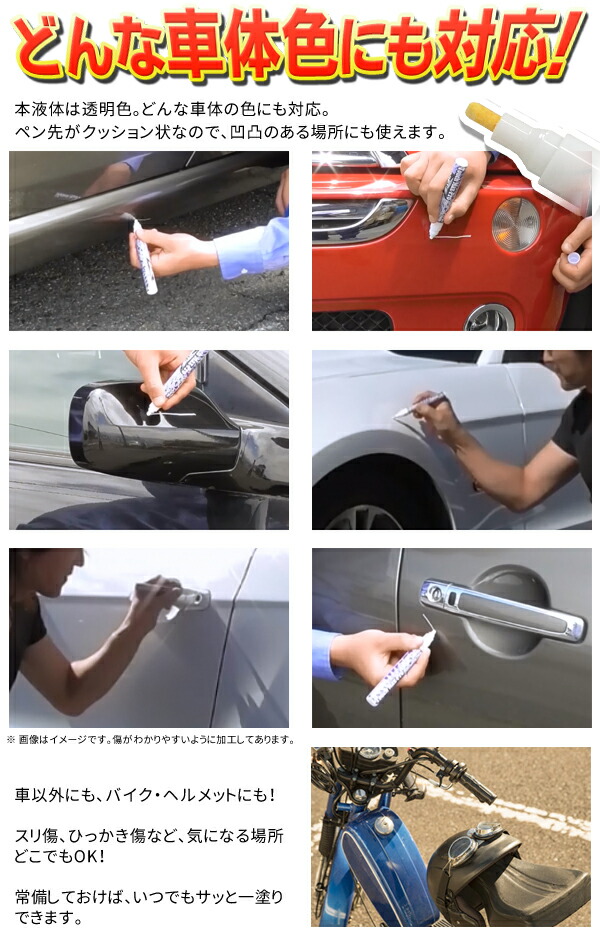 どんな車体色にも対応!

本液体は透明色。どんな車体の色にも対応。
ペン先がクッション状なので、凹凸のある場所にも使えます。

※ 画像はイメージです。傷がわかりやすいように加工してあります。

車以外にも、バイク・ヘルメットにも!

スリ傷、ひっかき傷など、気になる場所どこでもOK!

常備しておけば、いつでもサッと一塗りできます。