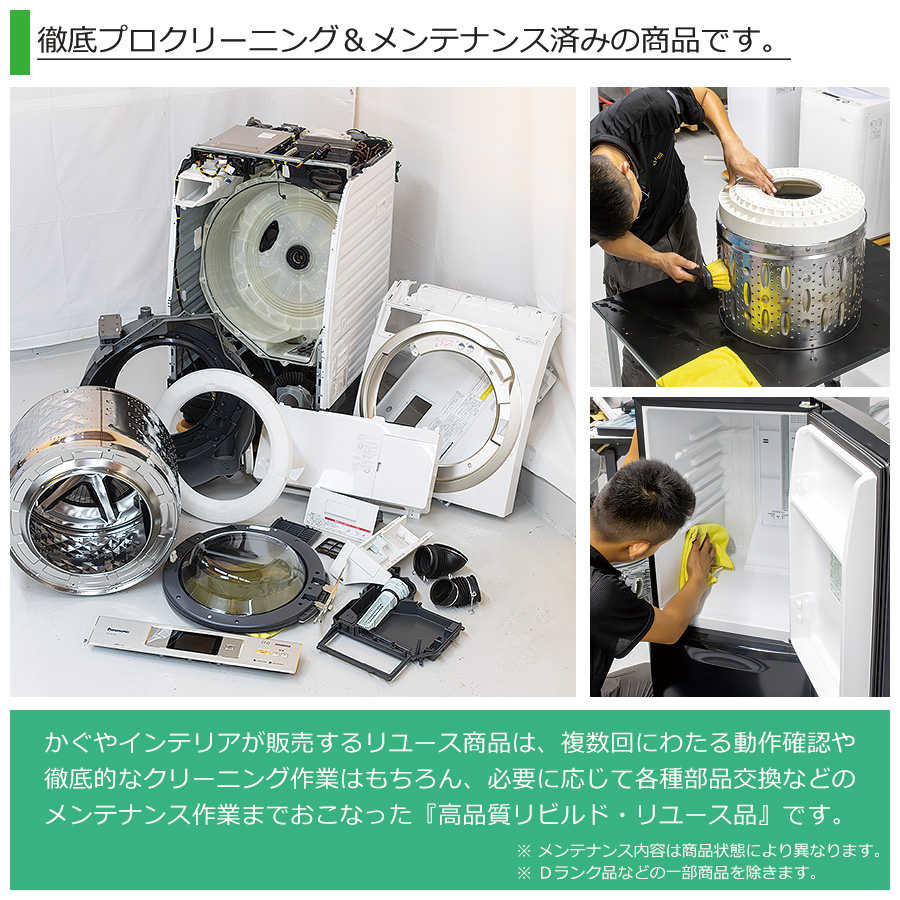 徹底プロクリーニング＆メンテナンス済みの商品です。

Panasonic

かぐやインテリアが販売するリユース商品は、複数回にわたる動作確認や徹底的なクリーニング作業はもちろん、必要に応じて各種部品交換などのメンテナンス作業までおこなった『高品質リビルド・リユース品』です。

※ メンテナンス内容は商品状態により異なります。
※ Dランク品などの一部商品を除きます。