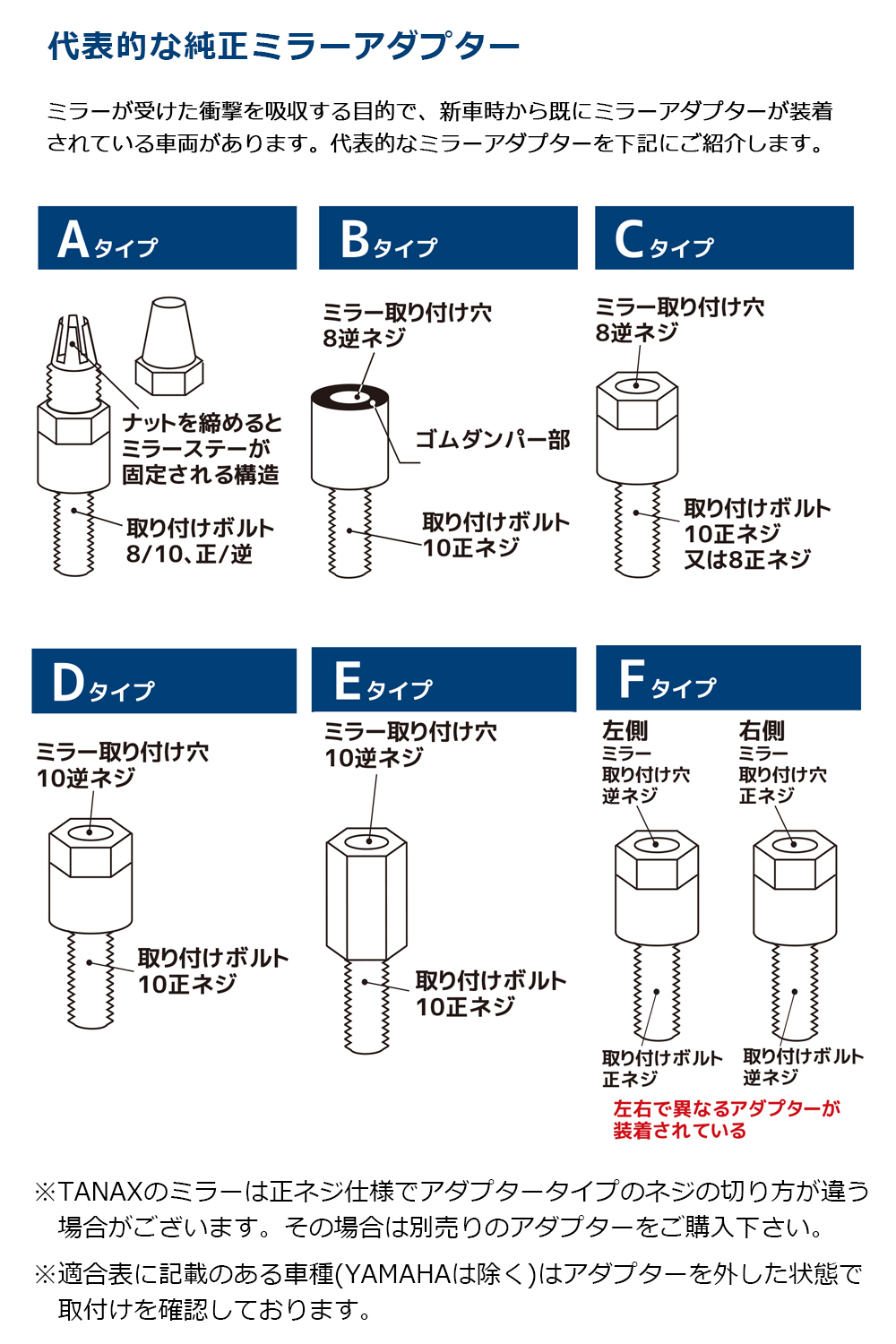 代表的な純正ミラーアダプター

ミラーが受けた衝撃を吸収する目的で、新車時から既にミラーアダプターが装着されている車両があります。代表的なミラーアダプターを下記にご紹介します。

Aタイプ

ナットを締めるとミラーステーが固定される構造

取り付けボルト 8/10、正/逆

Bタイプ

ミラー取り付け穴 8逆ネジ

ゴムダンパー部

取り付けボルト 10正ネジ

Cタイプ

ミラー取り付け穴 8逆ネジ

取り付けボルト 10正ネジ 又は8正ネジ

Dタイプ

ミラー取り付け穴 10逆ネジ

取り付けボルト 10正ネジ

Eタイプ

ミラー取り付け穴 10逆ネジ

取り付けボルト 10正ネジ

Fタイプ

左側 ミラー 取り付け穴 逆ネジ

右側 ミラー 取り付け穴 正ネジ

取り付けボルト 正ネジ

取り付けボルト 逆ネジ

左右で異なるアダプターが装着されている

※TANAXのミラーは正ネジ仕様でアダプタータイプのネジの切り方が違う場合がございます。その場合は別売りのアダプターをご購入下さい。

※適合表に記載のある車種(YAMAHAは除く)はアダプターを外した状態で取付けを確認しております。