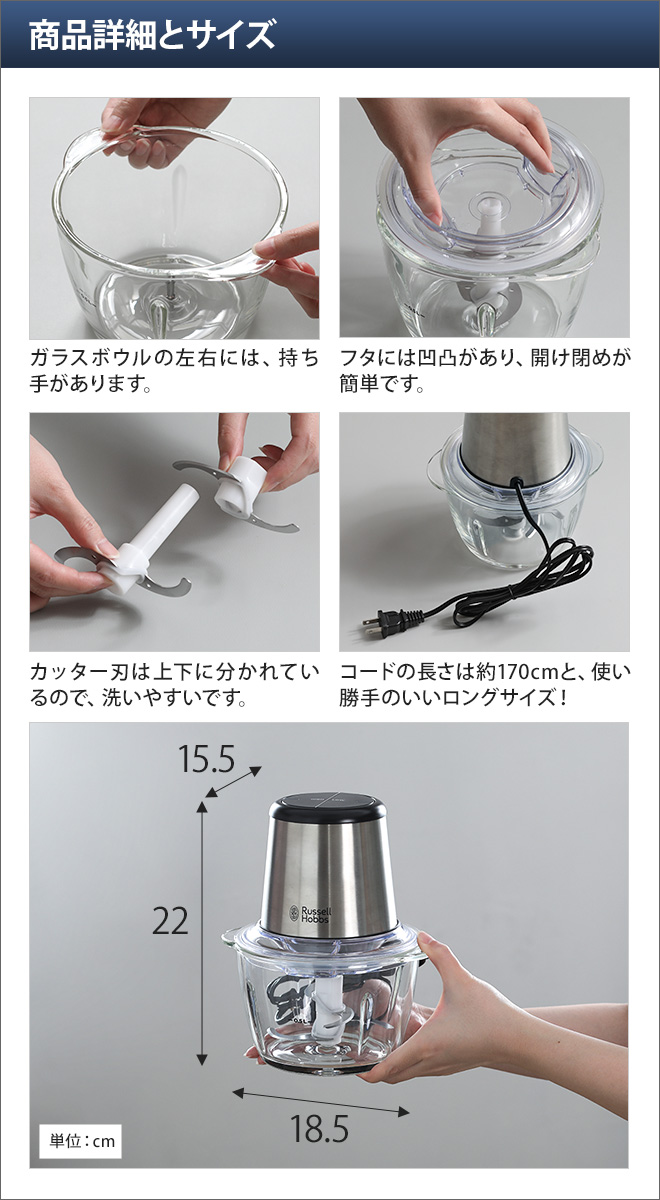 商品詳細とサイズ

ガラスボウルの左右には、持ち手があります。

フタには凹凸があり、開け閉めが簡単です。

カッター刃は上下に分かれているので、洗いやすいです。

コードの長さは約170cmと、使い勝手のいいロングサイズ！

15.5

22

Russell Hobbs

18.5

単位：cm