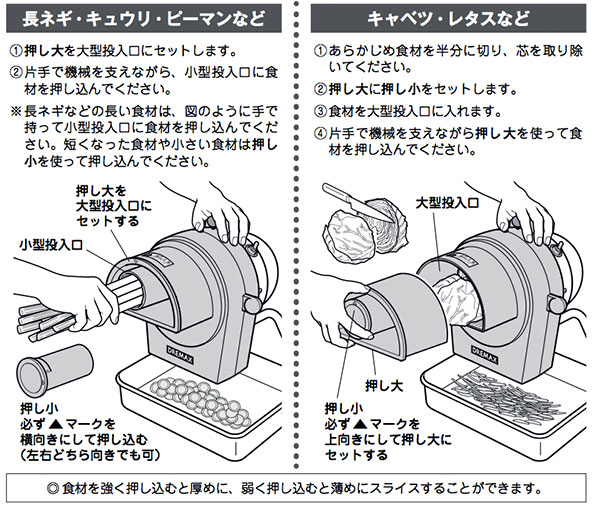 長ネギ・キュウリ・ピーマンなど

①押し大を大型投入口にセットします。

②片手で機械を支えながら、小型投入口に食材を押し込んでください。

※長ネギなどの長い食材は、図のように手で持って小型投入口に食材を押し込んでください。短くなった食材や小さい食材は押し小を使って押し込んでください。

押し大を
大型投入口に
セットする

小型投入口

DREMAX

押し小
必ず▲マークを
横向きにして押し込む
(左右どちら向きでも可)

キャベツ・レタスなど

①あらかじめ食材を半分に切り、芯を取り除いてください。

②押し大に押し小をセットします。

③食材を大型投入口に入れます。

④片手で機械を支えながら押し大を使って食材を押し込んでください。

大型投入口

DREMAX

押し大

押し小
必ず▲マークを
上向きにして押し大に
セットする

◎食材を強く押し込むと厚めに、弱く押し込むと薄めにスライスすることができます。