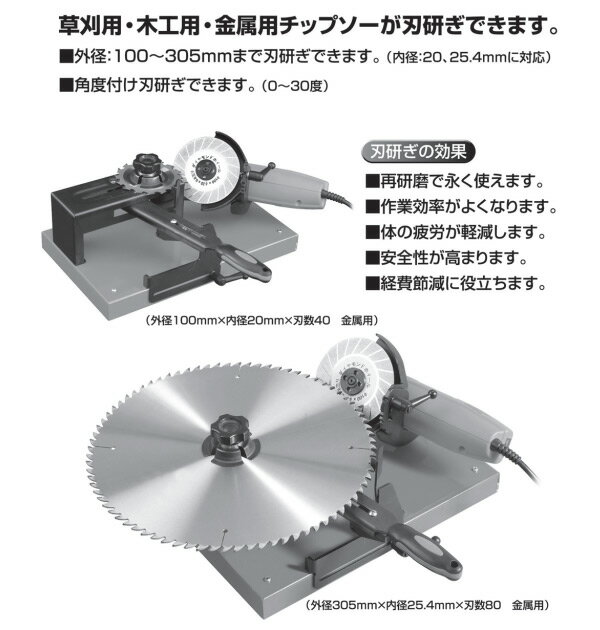 草刈用・木工用・金属用チップソーが刃研ぎできます。

■外径:100～305mmまで刃研ぎできます。(内径:20、25.4mmに対応)

■角度付け刃研ぎできます。(0～30度)

刃研ぎの効果

■再研磨で永く使えます。
■作業効率がよくなります。
■体の疲労が軽減します。
■安全性が高まります。
■経費節減に役立ちます。

(外径100mm×内径20mm×刃数40 金属用)

(外径305mm×内径25.4mm×刃数80 金属用)