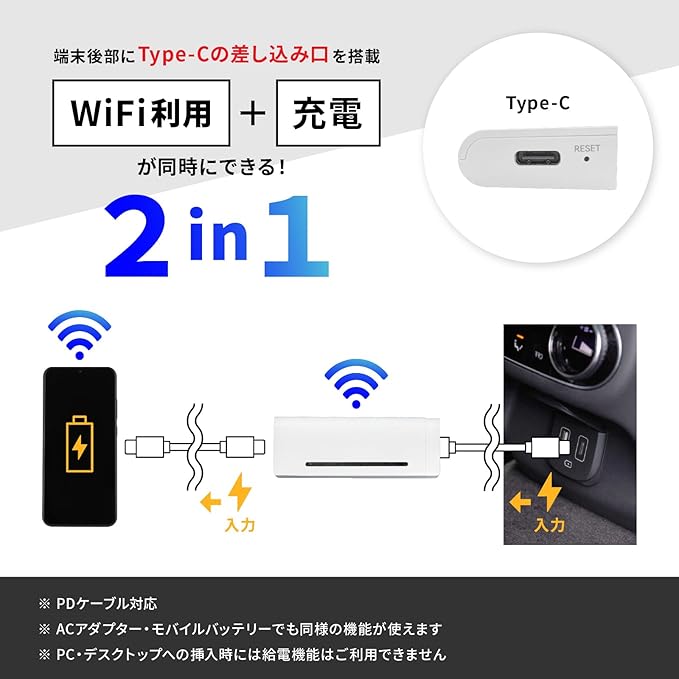 端末後部にType-Cの差し込み口を搭載

WiFi利用 ＋ 充電

が同時にできる！

2 in 1

Type-C

RESET

入力

入力

※ PDケーブル対応
※ ACアダプター・モバイルバッテリーでも同様の機能が使えます
※ PC・デスクトップへの挿入時には給電機能はご利用できません