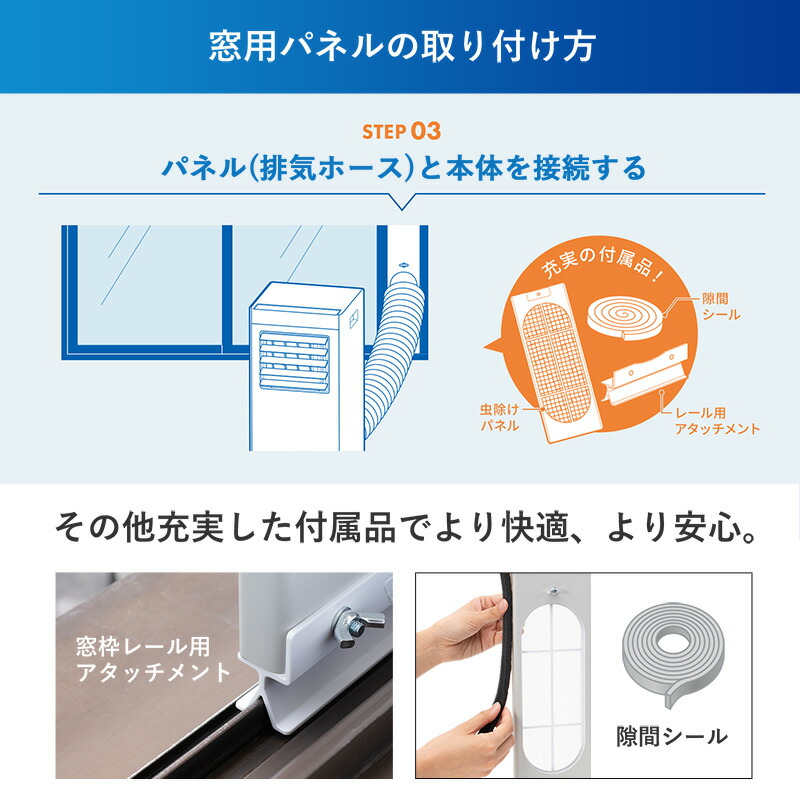 窓用パネルの取り付け方

STEP 03

パネル(排気ホース)と本体を接続する

充実の付属品!

隙間シール

虫除けパネル

レール用アタッチメント

その他充実した付属品でより快適、より安心。

窓枠レール用アタッチメント

隙間シール