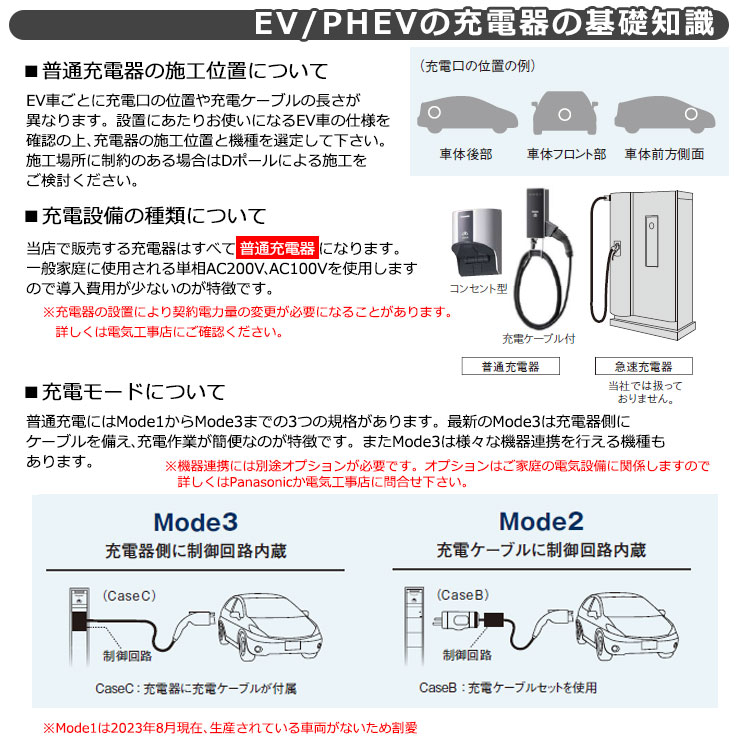 EV/PHEVの充電器の基礎知識

■普通充電器の施工位置について

EV車ごとに充電口の位置や充電ケーブルの長さが異なります。設置にあたりお使いになるEV車の仕様を確認の上、充電器の施工位置と機種を選定して下さい。施工場所に制約のある場合はDポールによる施工をご検討ください。

（充電口の位置の例）

車体後部　車体フロント部　車体前方側面

■充電設備の種類について

当店で販売する充電器はすべて普通充電器になります。一般家庭に使用される単相AC200V､AC100Vを使用しますので導入費用が少ないのが特徴です。

※充電器の設置により契約電力量の変更が必要になることがあります。詳しくは電気工事店にご確認ください。

コンセント型

充電ケーブル付

普通充電器

急速充電器

当社では扱っておりません。

■充電モードについて

普通充電にはMode1からMode3までの3つの規格があります。最新のMode3は充電器側にケーブルを備え､充電作業が簡便なのが特徴です。またMode3は様々な機器連携を行える機種もあります。

※機器連携には別途オプションが必要です。オプションはご家庭の電気設備に関係しますので詳しくはPanasonicか電気工事店に問合せ下さい。

Mode3

充電器側に制御回路内蔵

（CaseC）

制御回路

CaseC：充電器に充電ケーブルが付属

Mode2

充電ケーブルに制御回路内蔵

（CaseB）

制御回路

CaseB：充電ケーブルセットを使用

※Mode1は2023年8月現在､生産されている車両がないため割愛