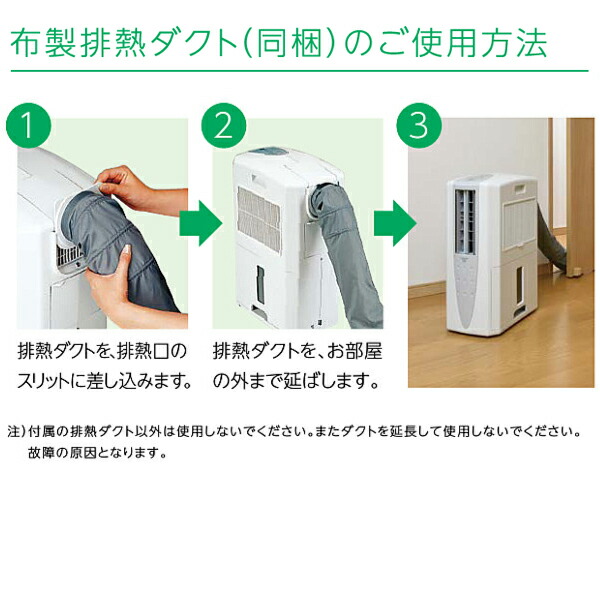 布製排熱ダクト(同梱)のご使用方法

1

排熱ダクトを、排熱口のスリットに差し込みます。

2

排熱ダクトを、お部屋の外まで延ばします。

3

注）付属の排熱ダクト以外は使用しないでください。またダクトを延長して使用しないでください。故障の原因となります。