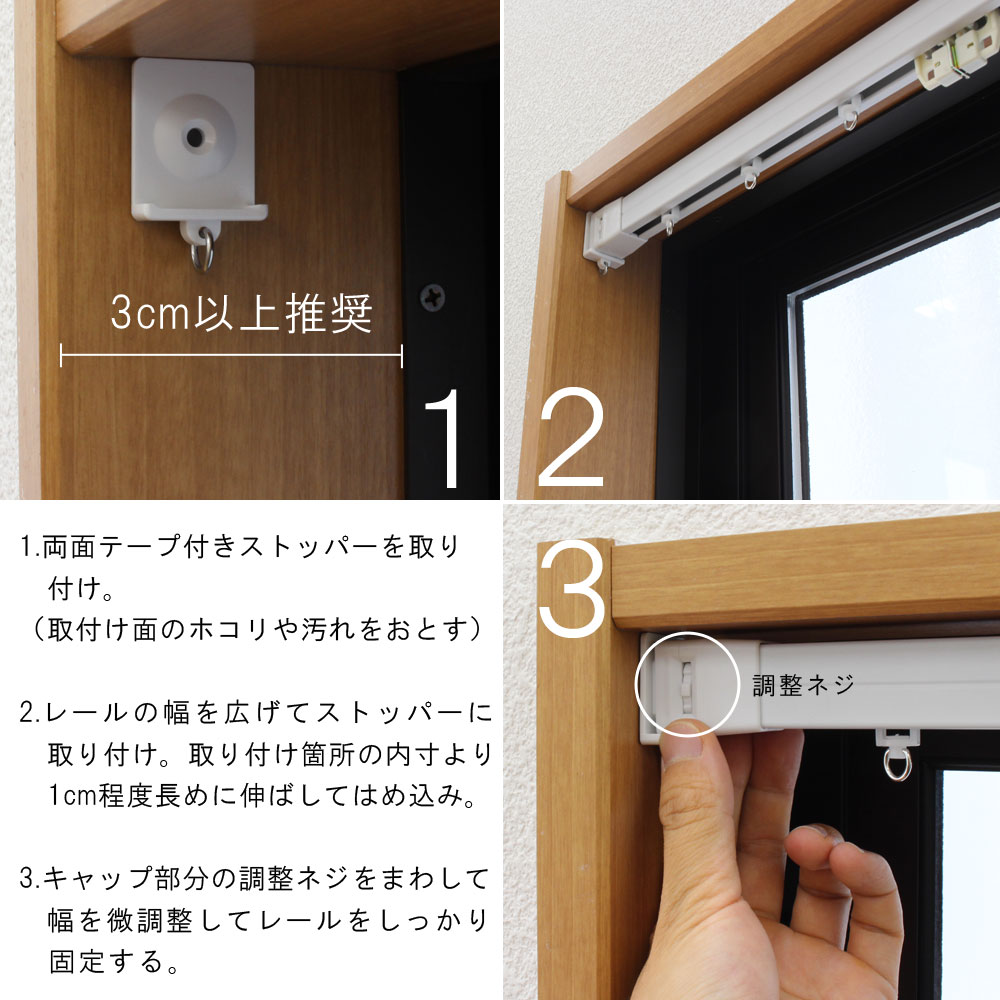 3cm以上推奨

1

2

1.両面テープ付きストッパーを取り付け。
（取付け面のホコリや汚れをおとす）

2.レールの幅を広げてストッパーに取り付け。取り付け箇所の内寸より1cm程度長めに伸ばしてはめ込み。

3.キャップ部分の調整ネジをまわして幅を微調整してレールをしっかり固定する。

3

調整ネジ