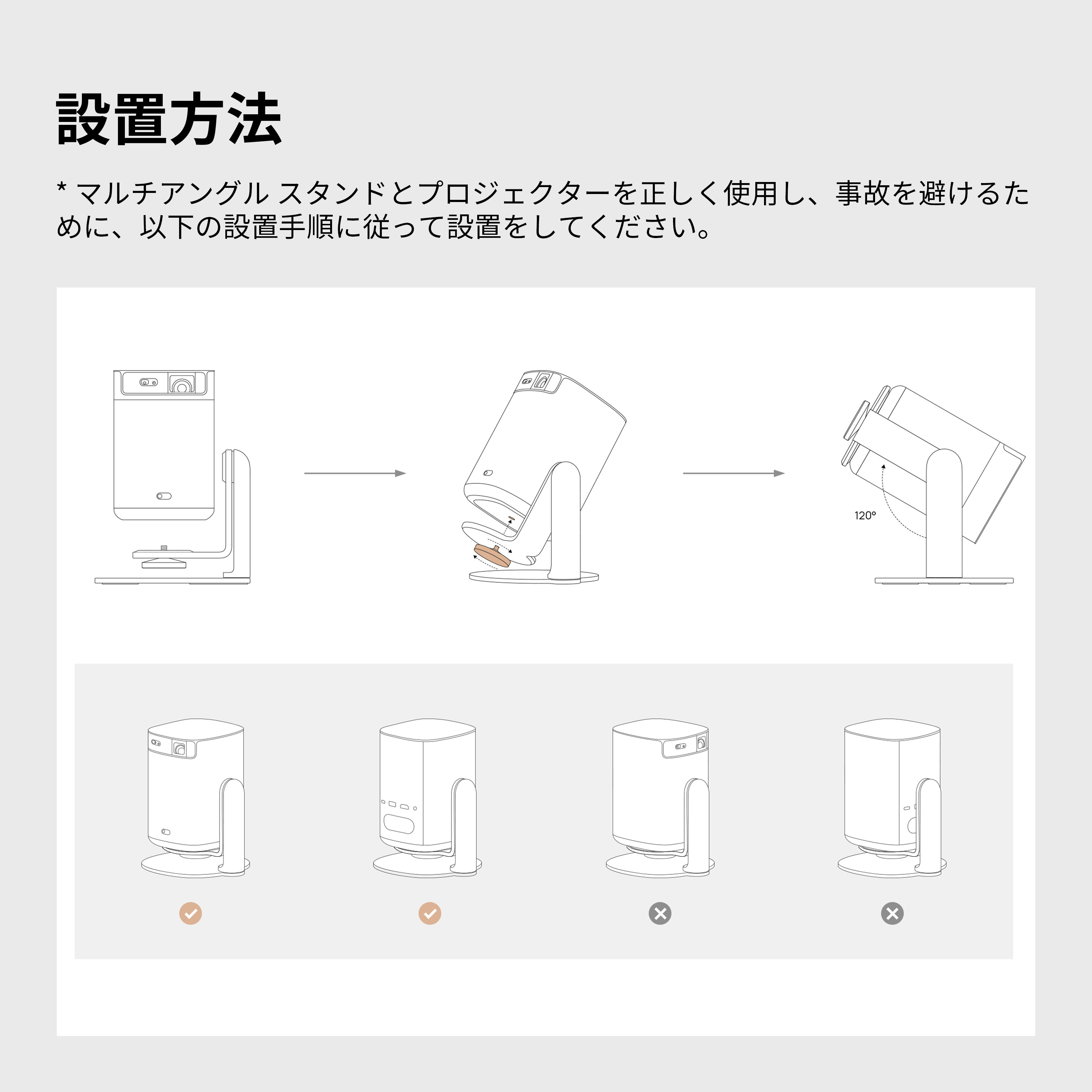 設置方法

* マルチアングル スタンドとプロジェクターを正しく使用し、事故を避けるために、以下の設置手順に従って設置をしてください。

120°