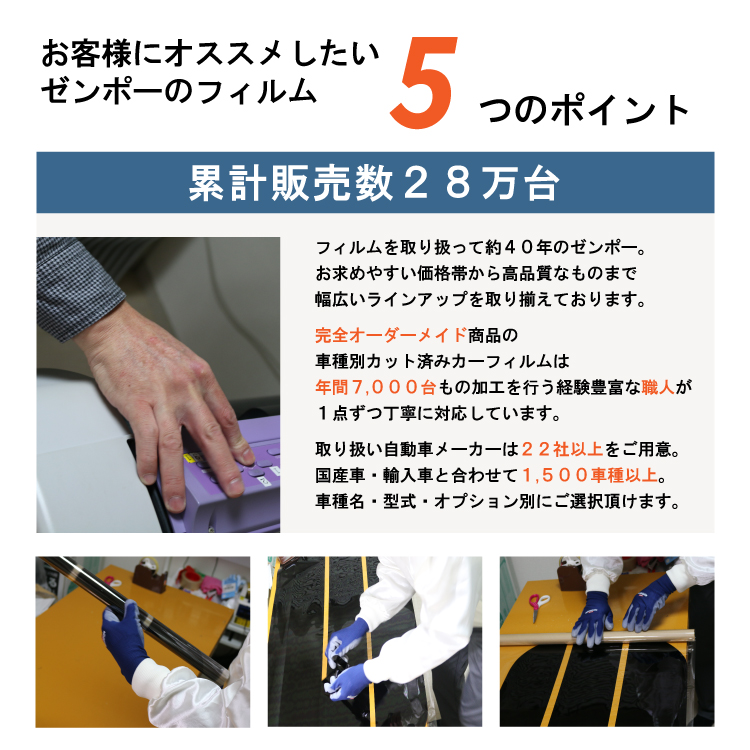 お客様にオススメしたい
ゼンポーのフィルム
5
つのポイント

累計販売数２８万台

フィルムを取り扱って約４０年のゼンポー。
お求めやすい価格帯から高品質なものまで
幅広いラインアップを取り揃えております。

完全オーダーメイド商品の
車種別カット済みカーフィルムは
年間７,０００台もの加工を行う経験豊富な職人が
１点ずつ丁寧に対応しています。

取り扱い自動車メーカーは２２社以上をご用意。
国産車・輸入車と合わせて１,５００車種以上。
車種名・型式・オプション別にご選択頂けます。