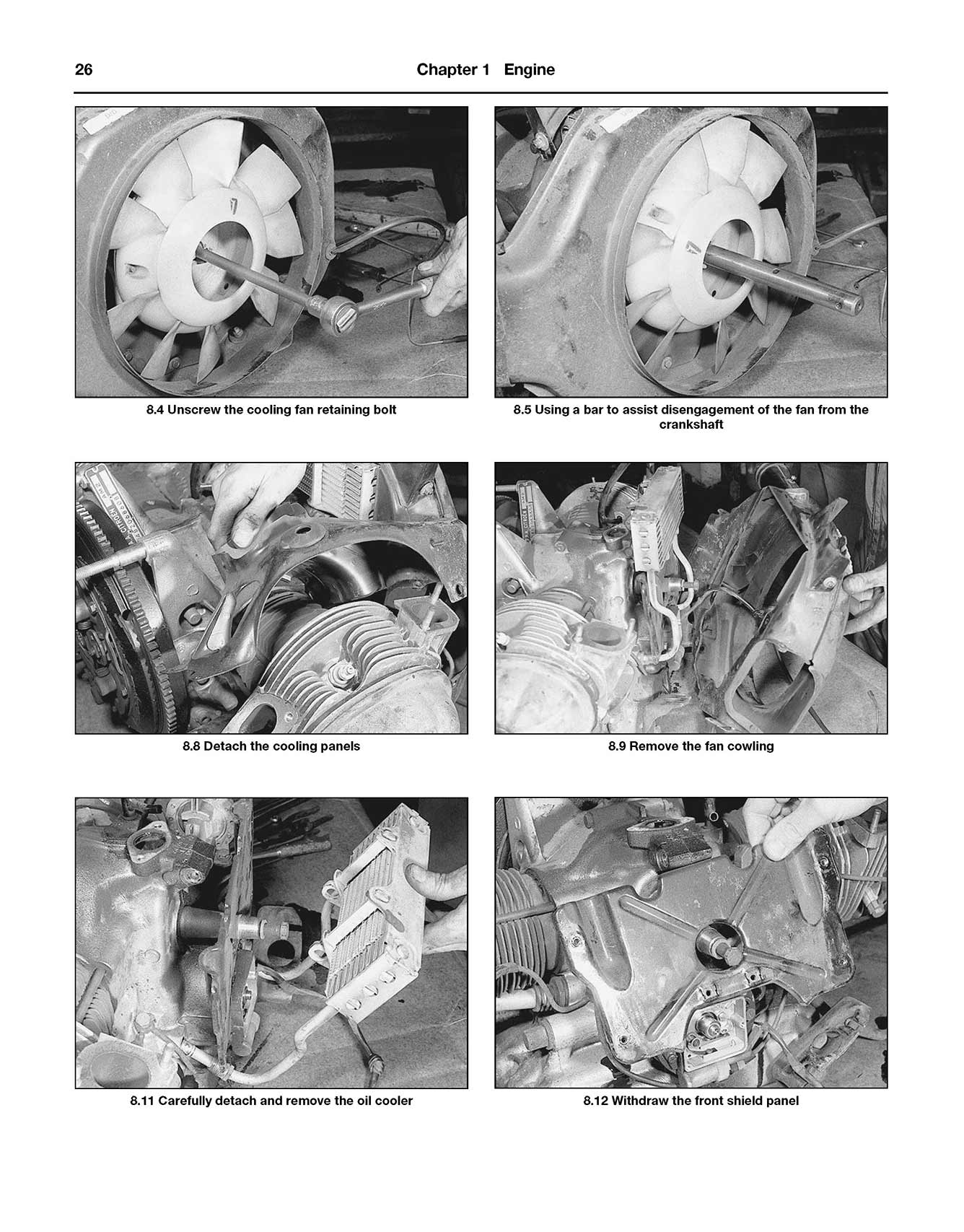 26 Chapter 1 Engine

8.4 Unscrew the cooling fan retaining bolt

8.5 Using a bar to assist disengagement of the fan from the crankshaft

8.8 Detach the cooling panels

8.9 Remove the fan cowling

8.11 Carefully detach and remove the oil cooler

8.12 Withdraw the front shield panel