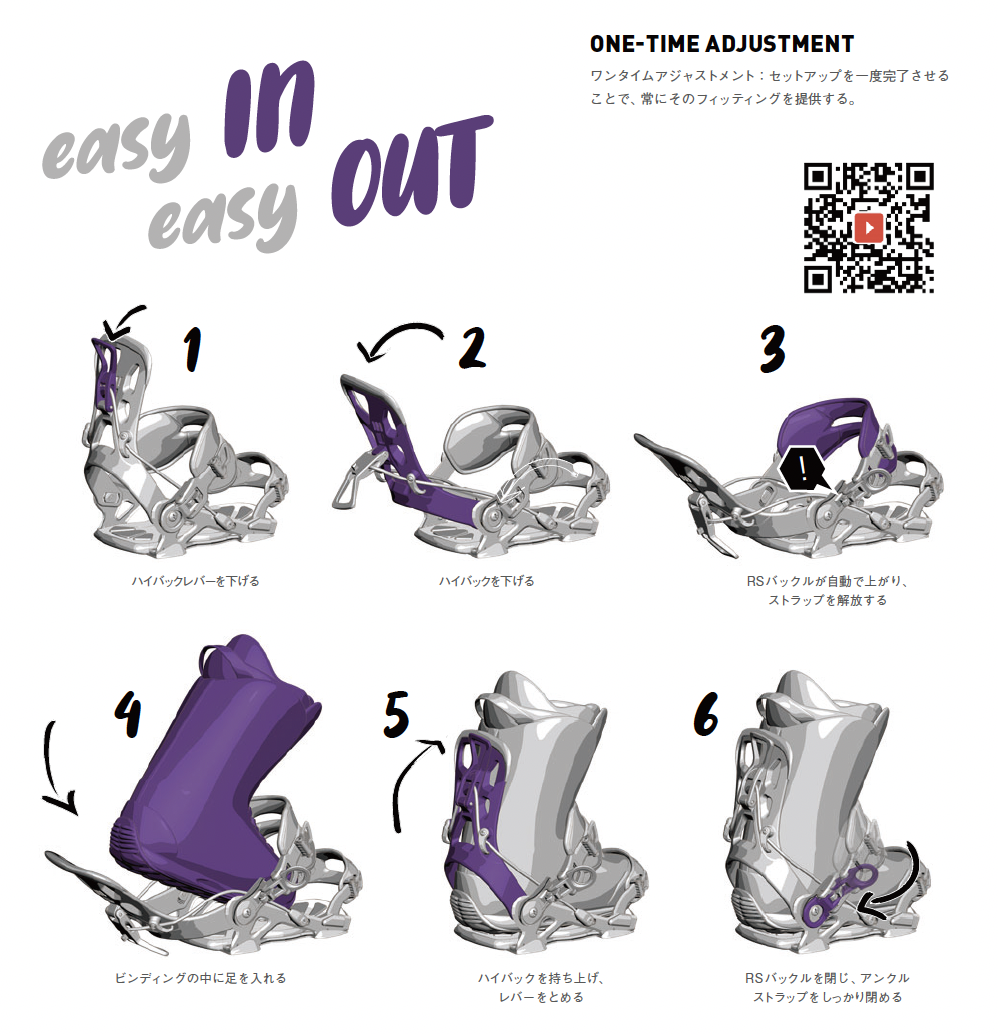 easy IN
easy OUT

ONE-TIME ADJUSTMENT

ワンタイムアジャストメント：セットアップを一度完了させることで、常にそのフィッティングを提供する。

1
ハイバックレバーを下げる

2
ハイバックを下げる

3
!
RSバックルが自動で上がり、ストラップを解放する

4
ビンディングの中に足を入れる

5
ハイバックを持ち上げ、レバーをとめる

6
RSバックルを閉じ、アンクルストラップをしっかり閉める