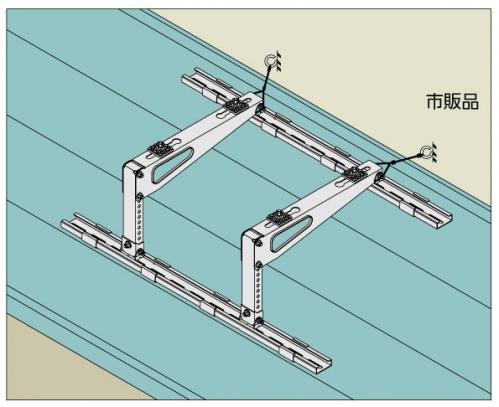 市販品