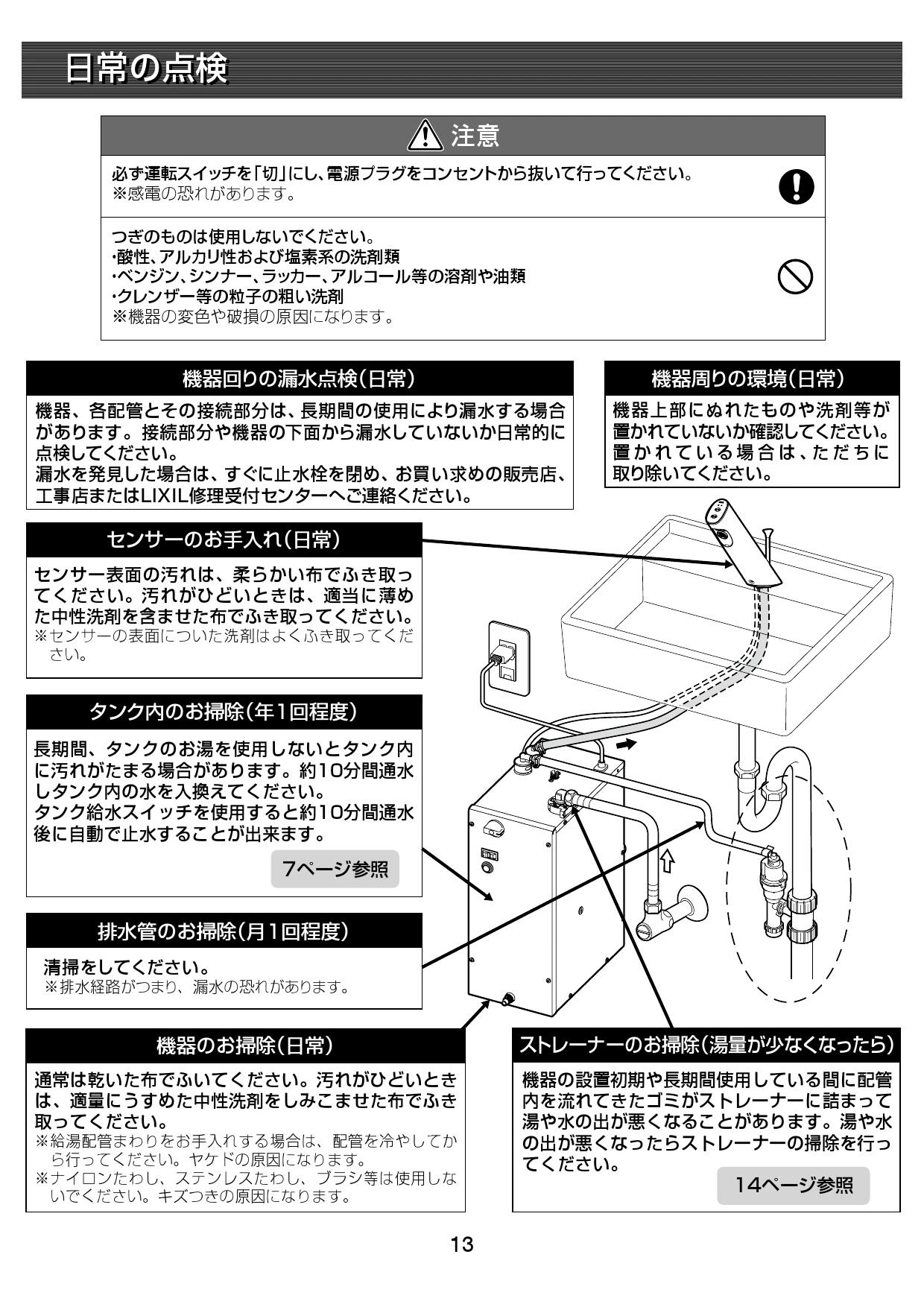 日常の点検

注意

必ず運転スイッチを「切」にし、電源プラグをコンセントから抜いて行ってください。
※感電の恐れがあります。

つぎのものは使用しないでください。
・酸性、アルカリ性および塩素系の洗剤類
・ベンジン、シンナー、ラッカー、アルコール等の溶剤や油類
・クレンザー等の粒子の粗い洗剤
※機器の変色や破損の原因になります。

機器回りの漏水点検(日常)

機器、各配管とその接続部分は、長期間の使用により漏水する場合があります。接続部分や機器の下面から漏水していないか日常的に点検してください。
漏水を発見した場合は、すぐに止水栓を閉め、お買い求めの販売店、工事店またはLIXIL修理受付センターへご連絡ください。

機器周りの環境(日常)

機器上部にぬれたものや洗剤等が置かれていないか確認してください。置かれている場合は、ただちに取り除いてください。

センサーのお手入れ(日常)

センサー表面の汚れは、柔らかい布でふき取ってください。汚れがひどいときは、適当に薄めた中性洗剤を含ませた布でふき取ってください。
※センサーの表面についた洗剤はよくふき取ってください。

タンク内のお掃除(年1回程度)

長期間、タンクのお湯を使用しないとタンク内に汚れがたまる場合があります。約10分間通水しタンク内の水を入換えてください。
タンク給水スイッチを使用すると約10分間通水後に自動で止水することが出来ます。

7ページ参照

排水管のお掃除(月1回程度)

清掃をしてください。
※排水経路がつまり、漏水の恐れがあります。

機器のお掃除(日常)

通常は乾いた布でふいてください。汚れがひどいときは、適量にうすめた中性洗剤をしみこませた布でふき取ってください。
※給湯配管まわりをお手入れする場合は、配管を冷やしてから行ってください。ヤケドの原因になります。
※ナイロンたわし、ステンレスたわし、ブラシ等は使用しないでください。キズつきの原因になります。

ストレーナーのお掃除(湯量が少なくなったら)

機器の設置初期や長期間使用している間に配管内を流れてきたゴミがストレーナーに詰まって湯や水の出が悪くなることがあります。湯や水の出が悪くなったらストレーナーの掃除を行ってください。

14ページ参照

13