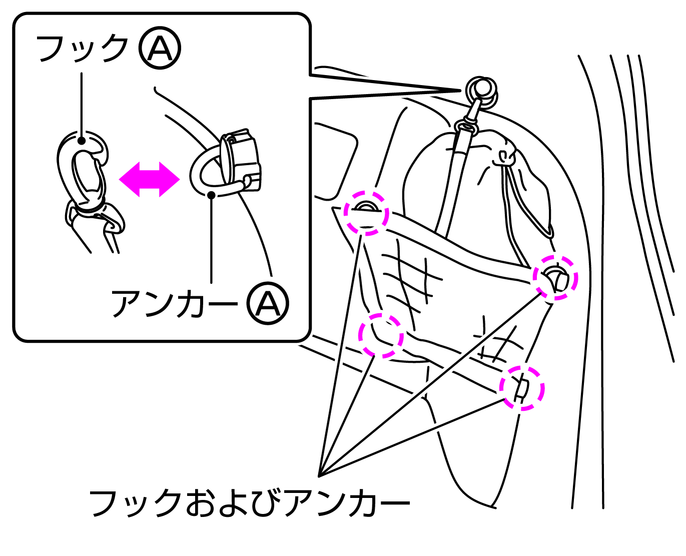 フック Ⓐ

アンカー Ⓐ

フックおよびアンカー