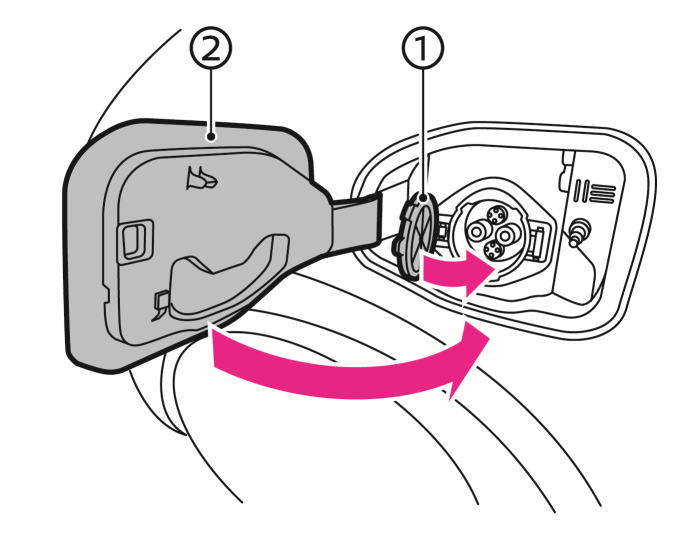 ② ①