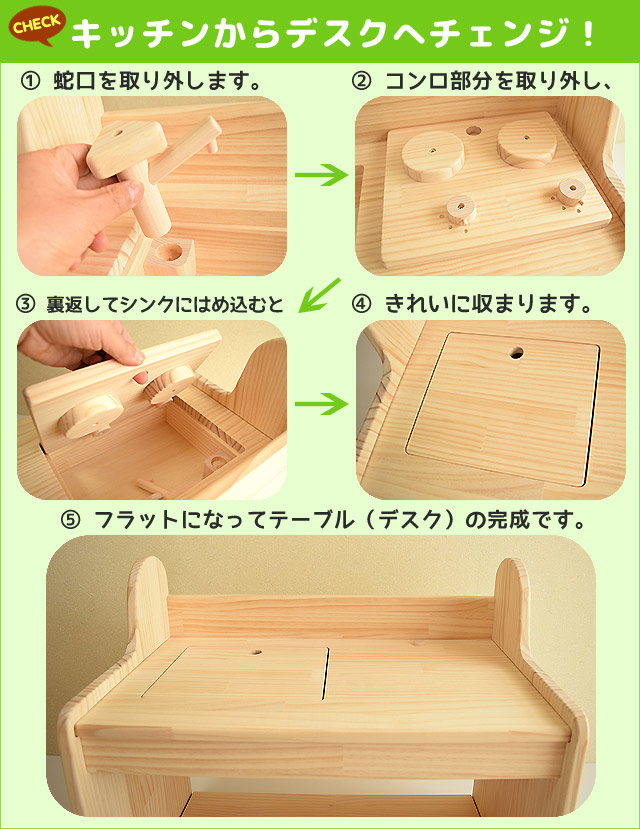 CHECK キッチンからデスクへチェンジ！

① 蛇口を取り外します。

② コンロ部分を取り外し、

③ 裏返してシンクにはめ込むと

④ きれいに収まります。

⑤ フラットになってテーブル（デスク）の完成です。