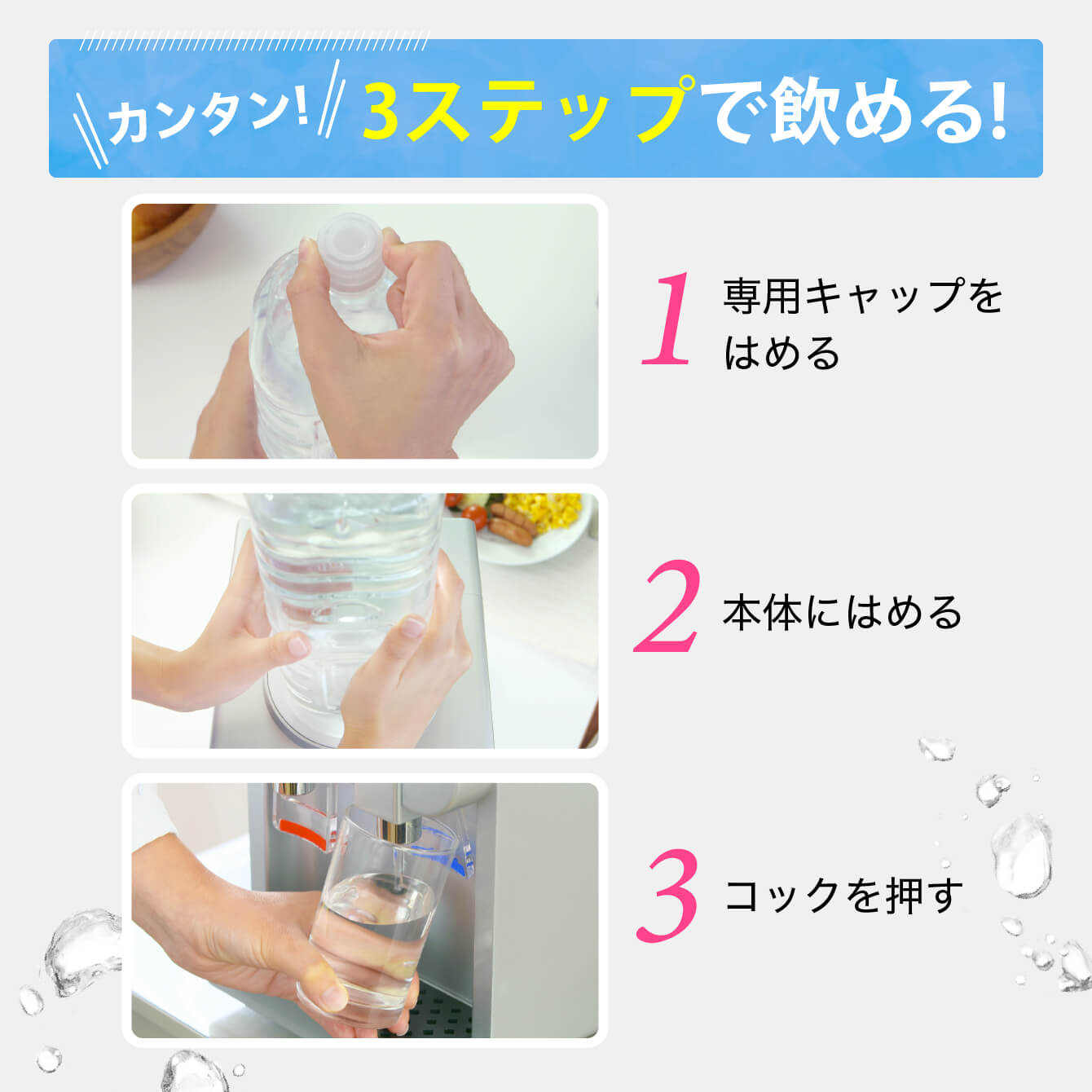 カンタン! 3ステップで飲める!

1 専用キャップをはめる

2 本体にはめる

3 コックを押す