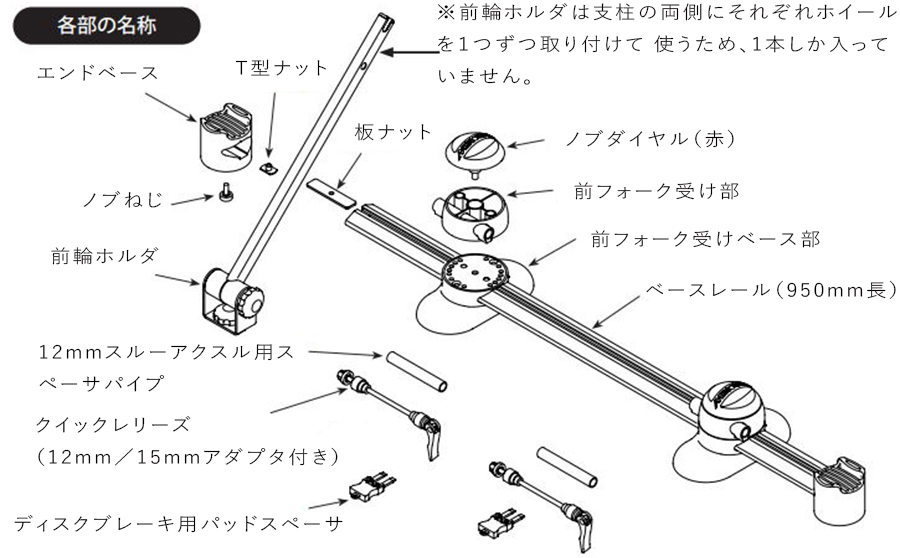 各部の名称

※前輪ホルダは支柱の両側にそれぞれホイールを1つずつ取り付けて 使うため、1本しか入っていません。

エンドベース

T型ナット

板ナット

ノブダイヤル（赤）

前フォーク受け部

ノブねじ

前フォーク受けベース部

前輪ホルダ

ベースレール（950mm長）

12mmスルーアクスル用スペーサパイプ

クイックレリーズ
（12mm／15mmアダプタ付き）

ディスクブレーキ用パッドスペーサ