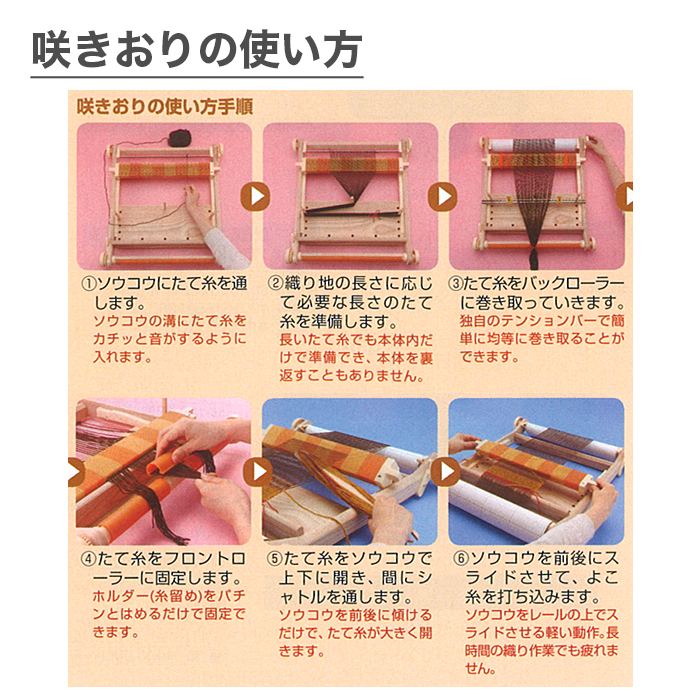 咲きおりの使い方

咲きおりの使い方手順

①ソウコウにたて糸を通します。
ソウコウの溝にたて糸をカチッと音がするように入れます。

②織り地の長さに応じて必要な長さのたて糸を準備します。
長いたて糸でも本体内だけで準備でき、本体を裏返すこともありません。

③たて糸をバックローラーに巻き取っていきます。
独自のテンションバーで簡単に均等に巻き取ることができます。

④たて糸をフロントローラーに固定します。
ホルダー(糸留め)をパチンとはめるだけで固定できます。

⑤たて糸をソウコウで上下に開き、間にシャトルを通します。
ソウコウを前後に傾けるだけで、たて糸が大きく開きます。

⑥ソウコウを前後にスライドさせて、よこ糸を打ち込みます。
ソウコウをレールの上でスライドさせる軽い動作。長時間の織り作業でも疲れません。