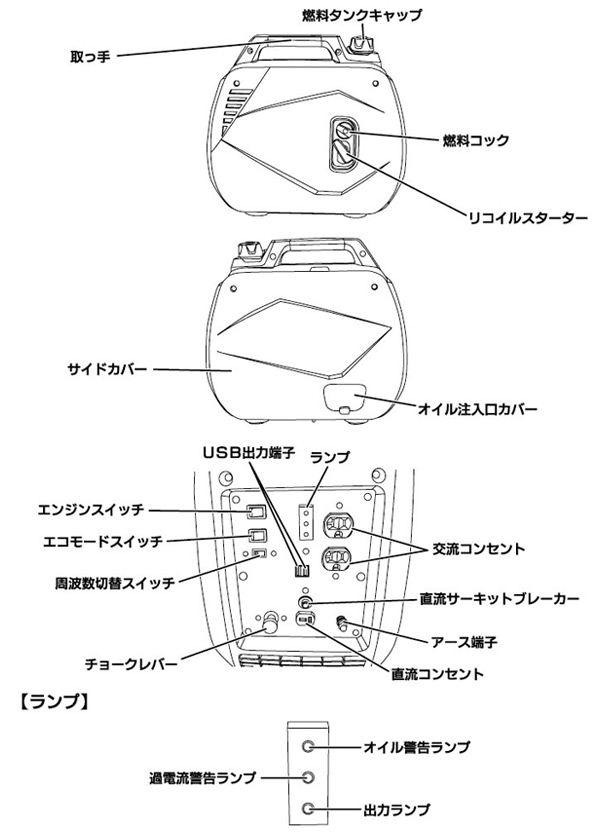 燃料タンクキャップ

取っ手

燃料コック

リコイルスターター

サイドカバー

オイル注入口カバー

USB出力端子

ランプ

エンジンスイッチ

エコモードスイッチ

周波数切替スイッチ

交流コンセント

直流サーキットブレーカー

アース端子

チョークレバー

直流コンセント

【ランプ】

オイル警告ランプ

過電流警告ランプ

出力ランプ