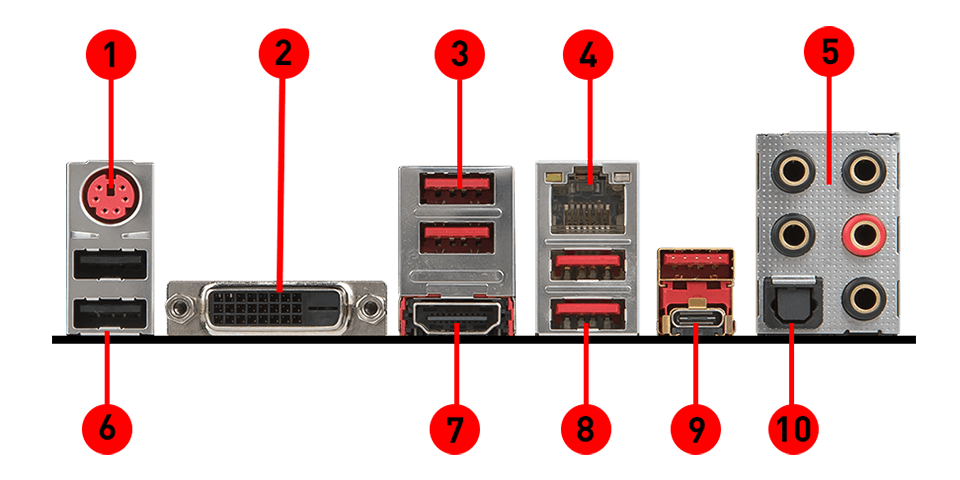 1
2
3
4
5
6
7
8
9
10