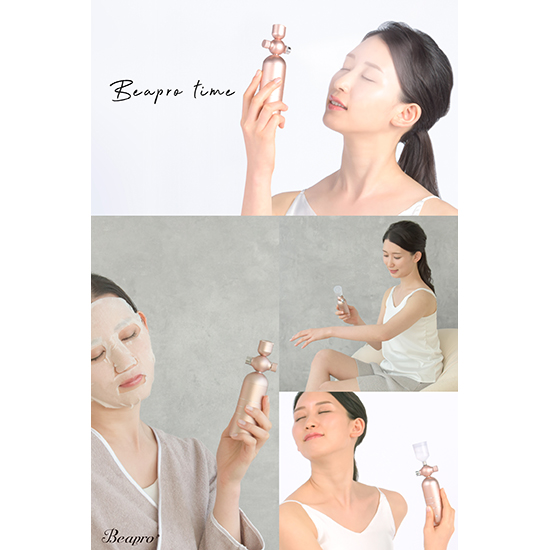 Beapro time

Beapro