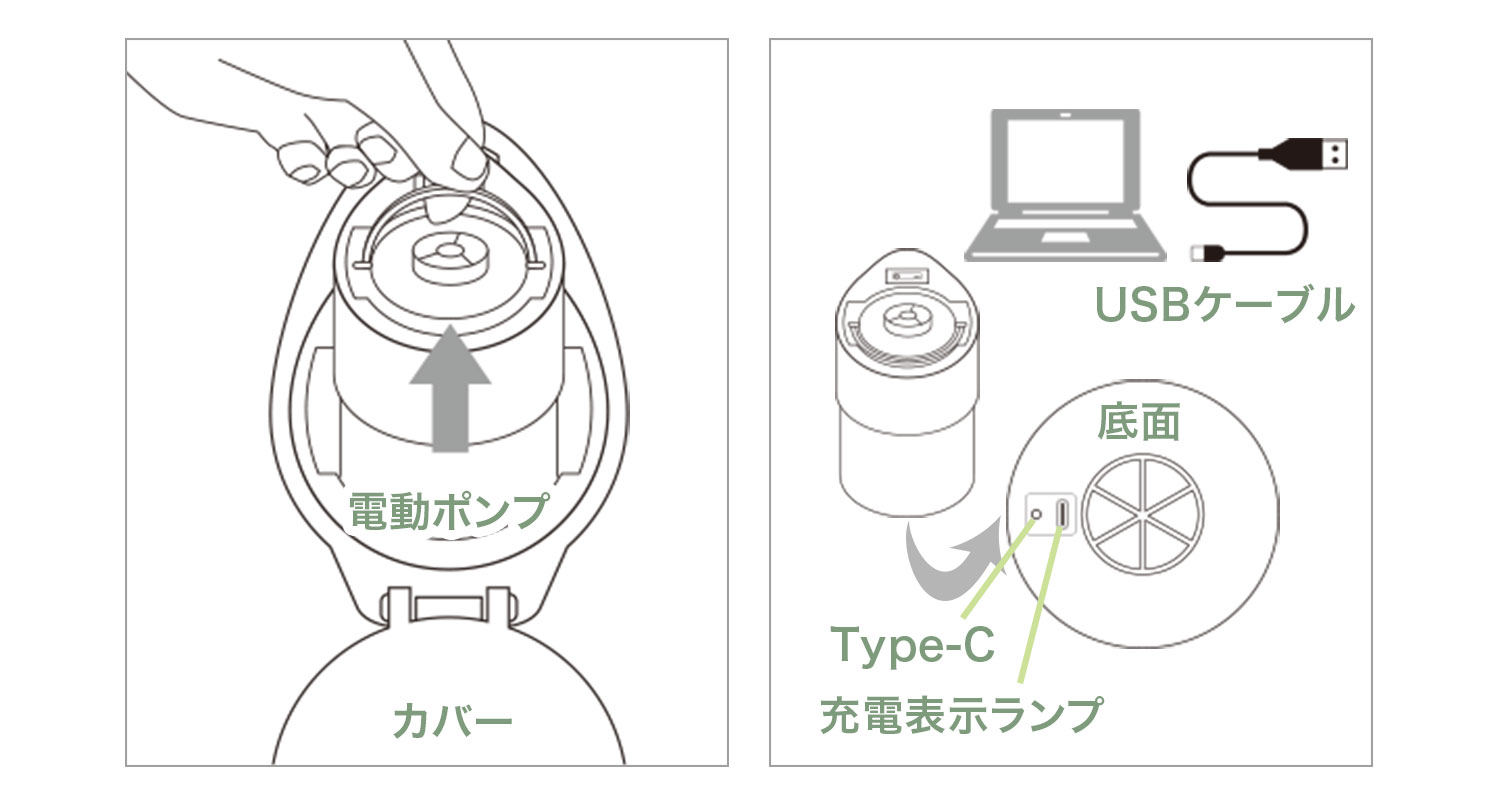 電動ポンプ

カバー

USBケーブル

底面

Type-C

充電表示ランプ