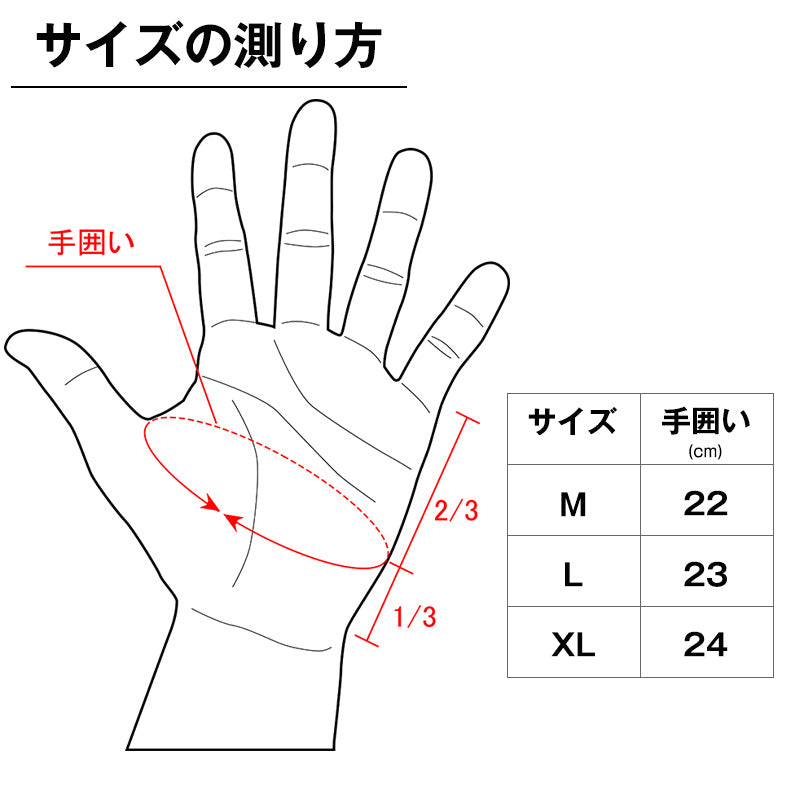 サイズの測り方

手囲い

2/3

1/3

| サイズ | 手囲い (cm) |
|---|---|
| M | 22 |
| L | 23 |
| XL | 24 |