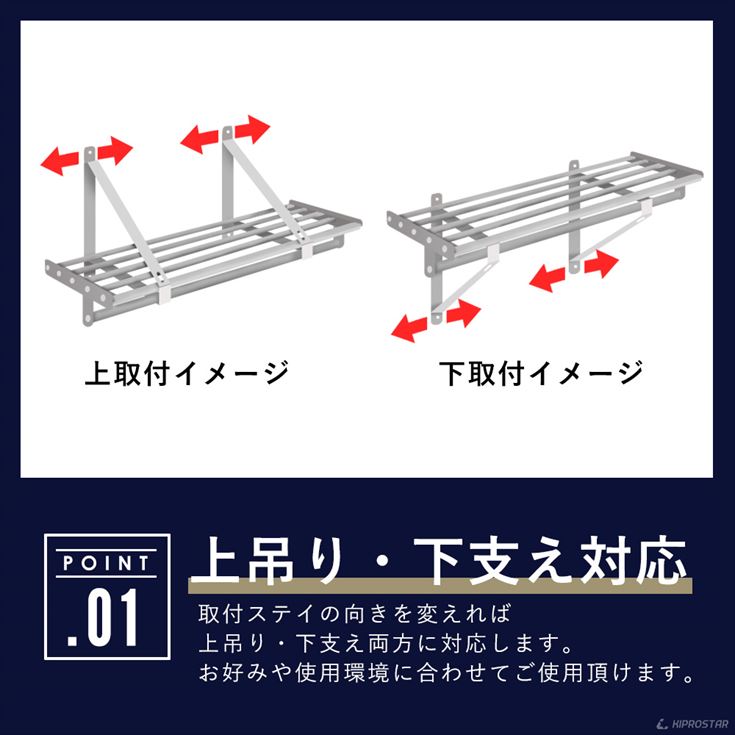 上取付イメージ

下取付イメージ

POINT
.01

上吊り・下支え対応

取付ステイの向きを変えれば
上吊り・下支え両方に対応します。
お好みや使用環境に合わせてご使用頂けます。

KIPROSTAR