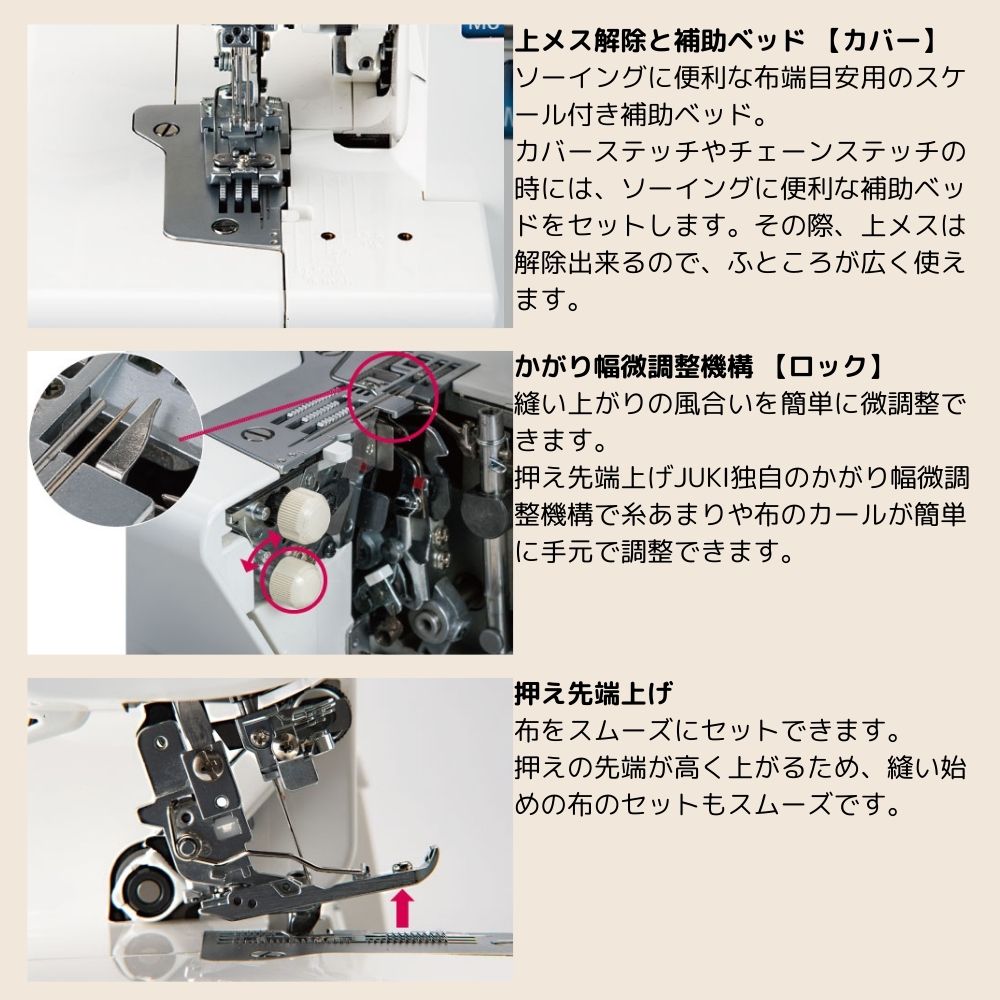 上メス解除と補助ベッド 【カバー】
ソーイングに便利な布端目安用のスケール付き補助ベッド。
カバーステッチやチェーンステッチの時には、ソーイングに便利な補助ベッドをセットします。その際、上メスは解除出来るので、ふところが広く使えます。

かがり幅微調整機構 【ロック】
縫い上がりの風合いを簡単に微調整できます。
押え先端上げJUKI独自のかがり幅微調整機構で糸あまりや布のカールが簡単に手元で調整できます。

押え先端上げ
布をスムーズにセットできます。
押えの先端が高く上がるため、縫い始めの布のセットもスムーズです。