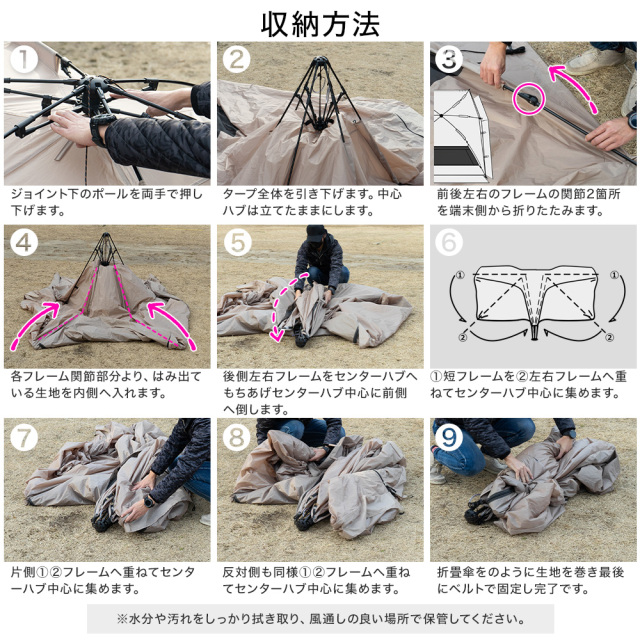 収納方法

1
ジョイント下のポールを両手で押し下げます。

2
タープ全体を引き下げます。中心ハブは立てたままにします。

3
前後左右のフレームの関節2箇所を端末側から折りたたみます。

4
各フレーム関節部分より、はみ出ている生地を内側へ入れます。

5
後側左右フレームをセンターハブへもちあげセンターハブ中心に前側へ倒します。

6
①
①
②
②
①短フレームを②左右フレームへ重ねてセンターハブ中心に集めます。

7
片側①②フレームへ重ねてセンターハブ中心に集めます。

8
反対側も同様①②フレームへ重ねてセンターハブ中心に集めます。

9
折畳傘をのように生地を巻き最後にベルトで固定し完了です。

※水分や汚れをしっかり拭き取り、風通しの良い場所で保管してください。