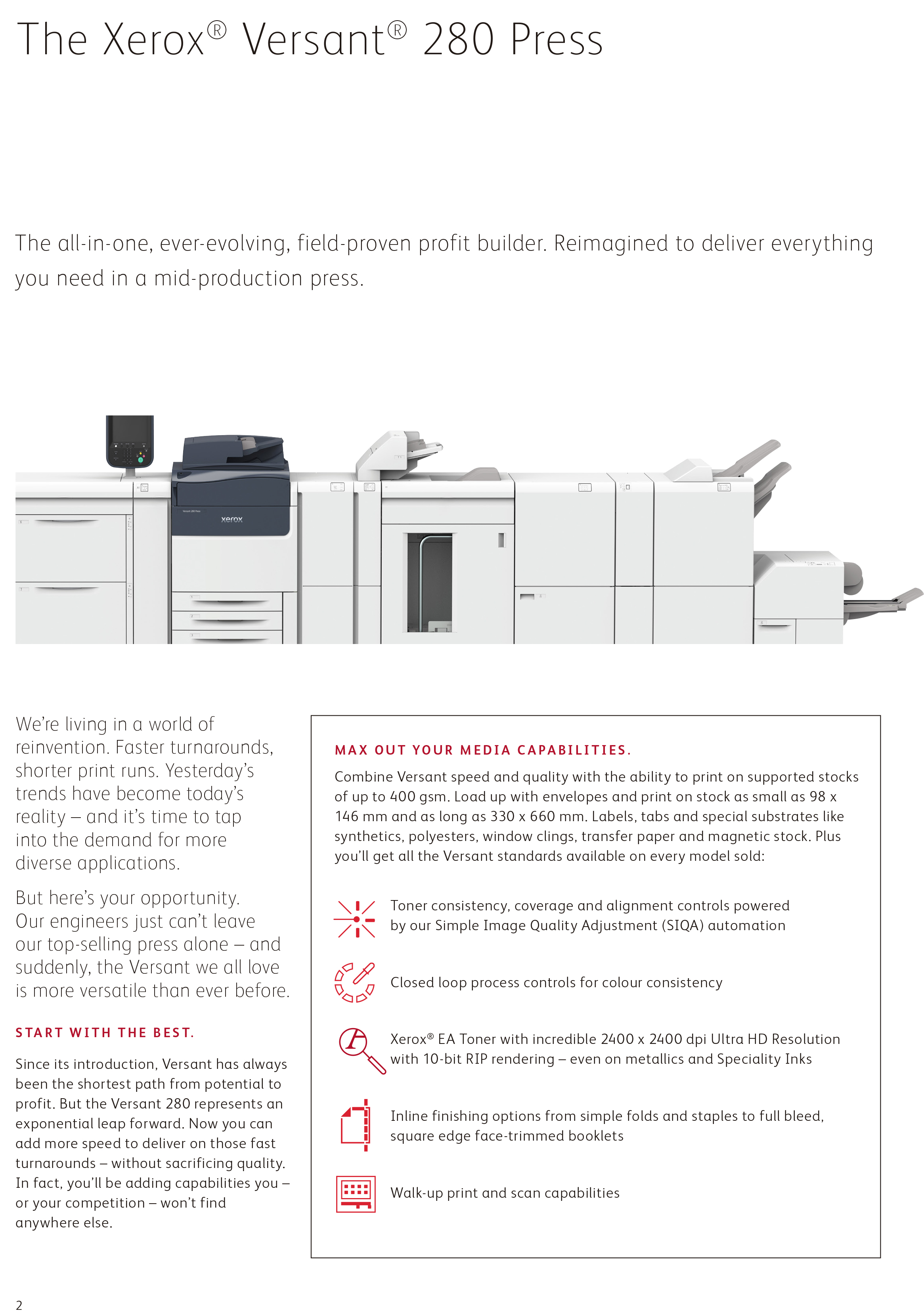 The Xerox® Versant® 280 Press

The all-in-one, ever-evolving, field-proven profit builder. Reimagined to deliver everything you need in a mid-production press.

xerox

We're living in a world of reinvention. Faster turnarounds, shorter print runs. Yesterday's trends have become today's reality – and it's time to tap into the demand for more diverse applications.

But here's your opportunity. Our engineers just can't leave our top-selling press alone – and suddenly, the Versant we all love is more versatile than ever before.

START WITH THE BEST.

Since its introduction, Versant has always been the shortest path from potential to profit. But the Versant 280 represents an exponential leap forward. Now you can add more speed to deliver on those fast turnarounds – without sacrificing quality. In fact, you'll be adding capabilities you – or your competition – won't find anywhere else.

MAX OUT YOUR MEDIA CAPABILITIES.

Combine Versant speed and quality with the ability to print on supported stocks of up to 400 gsm. Load up with envelopes and print on stock as small as 98 x 146 mm and as long as 330 x 660 mm. Labels, tabs and special substrates like synthetics, polyesters, window clings, transfer paper and magnetic stock. Plus you'll get all the Versant standards available on every model sold:

Toner consistency, coverage and alignment controls powered by our Simple Image Quality Adjustment (SIQA) automation

Closed loop process controls for colour consistency

Xerox® EA Toner with incredible 2400 x 2400 dpi Ultra HD Resolution with 10-bit RIP rendering – even on metallics and Speciality Inks

Inline finishing options from simple folds and staples to full bleed, square edge face-trimmed booklets

Walk-up print and scan capabilities

2