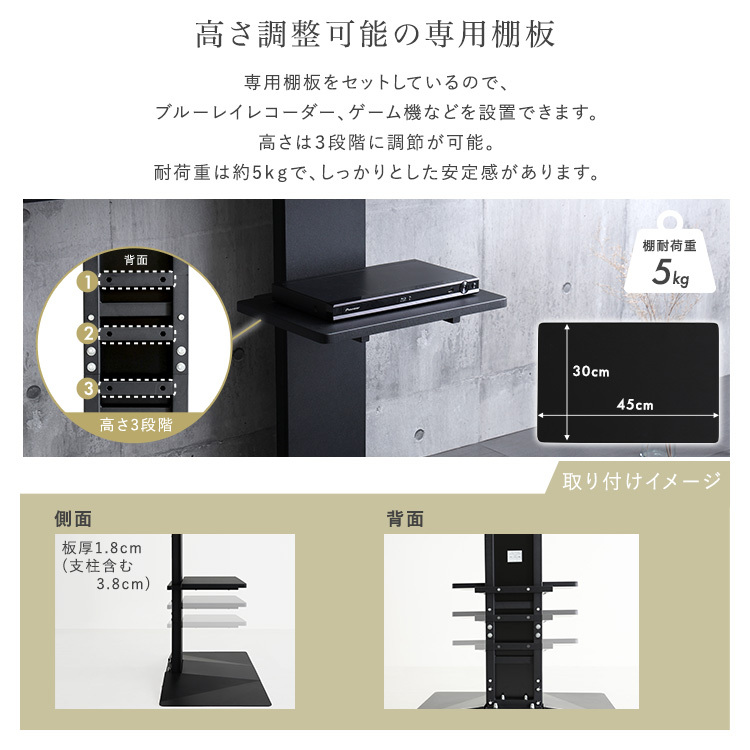 高さ調整可能の専用棚板

専用棚板をセットしているので、
ブルーレイレコーダー、ゲーム機などを設置できます。
高さは3段階に調節が可能。
耐荷重は約5kgで、しっかりとした安定感があります。

背面
1
2
3
高さ3段階

Pioneer

棚耐荷重
5kg

30cm
45cm

取り付けイメージ

側面
板厚1.8cm
(支柱含む
3.8cm)

背面