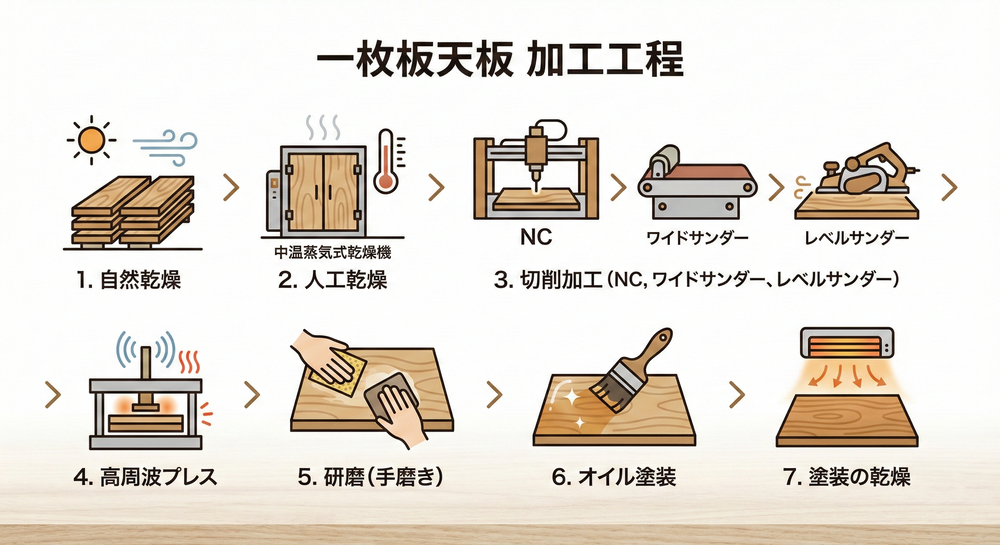 一枚板天板 加工工程

中温蒸気式乾燥機

NC

ワイドサンダー

レベルサンダー

1. 自然乾燥

2. 人工乾燥

3. 切削加工（NC, ワイドサンダー、レベルサンダー）

4. 高周波プレス

5. 研磨（手磨き）

6. オイル塗装

7. 塗装の乾燥