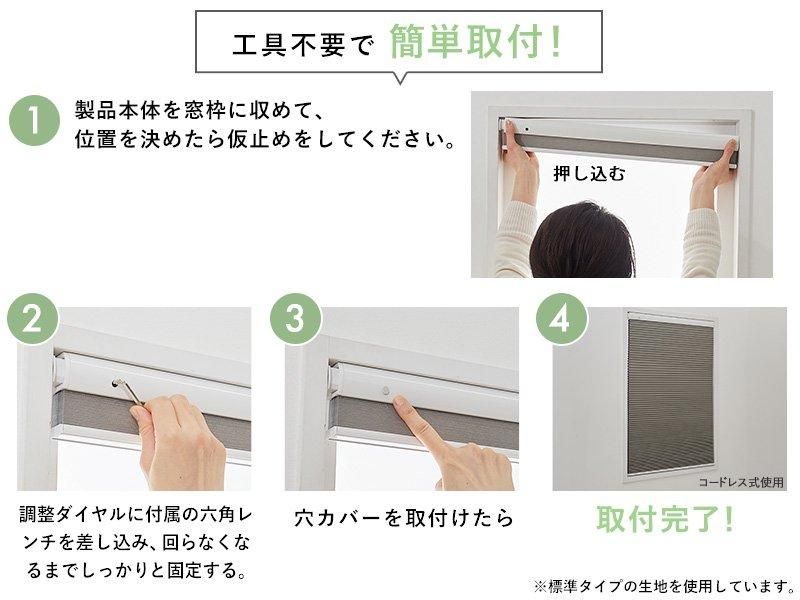 工具不要で 簡単取付！

1 製品本体を窓枠に収めて、位置を決めたら仮止めをしてください。

押し込む

2 調整ダイヤルに付属の六角レンチを差し込み、回らなくなるまでしっかりと固定する。

3 穴カバーを取付けたら

4 コードレス式使用

取付完了！

※標準タイプの生地を使用しています。