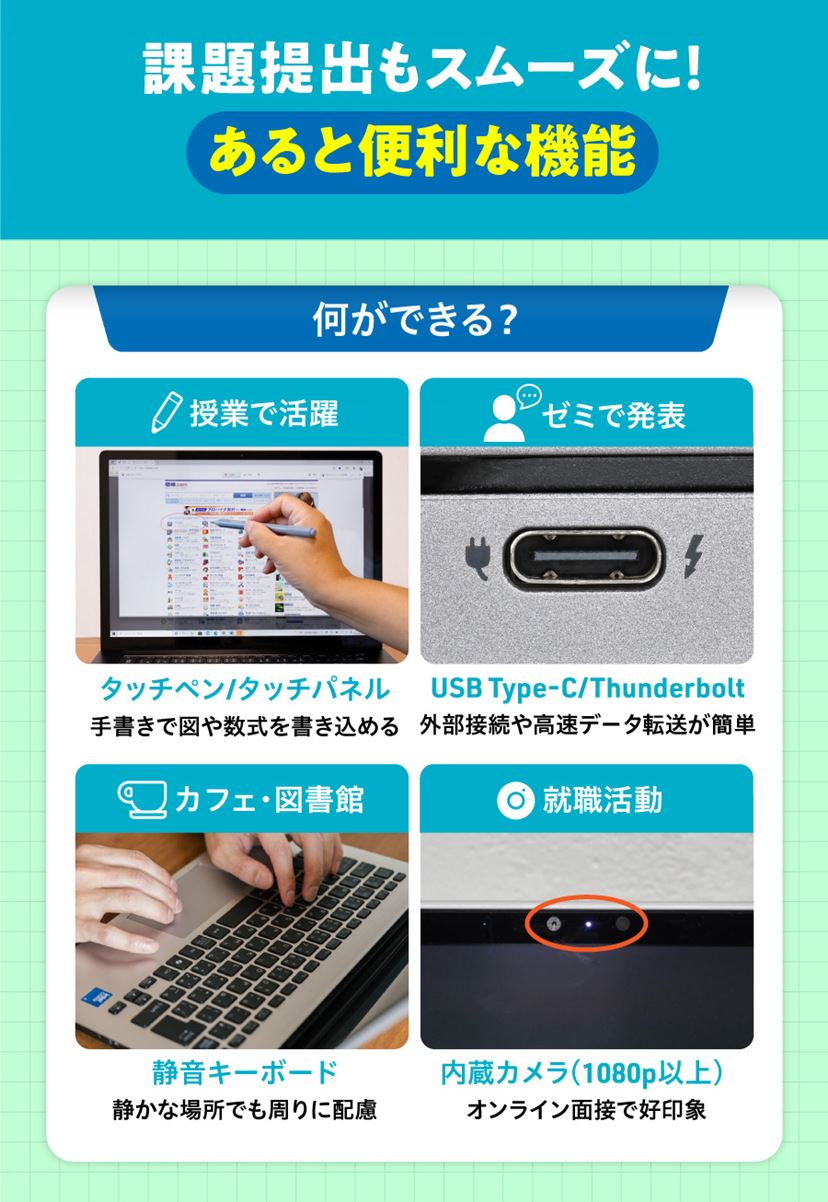 課題提出もスムーズに!
あると便利な機能

何ができる?

授業で活躍

タッチペン/タッチパネル
手書きで図や数式を書き込める

ゼミで発表

USB Type-C/Thunderbolt
外部接続や高速データ転送が簡単

カフェ・図書館

静音キーボード
静かな場所でも周りに配慮

就職活動

内蔵カメラ(1080p以上)
オンライン面接で好印象