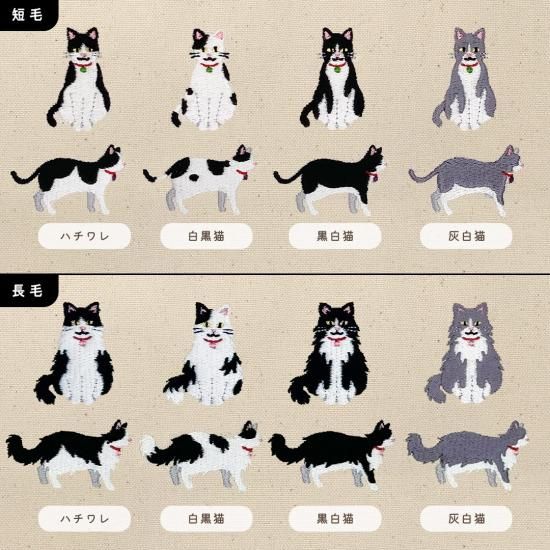 短毛

ハチワレ

白黒猫

黒白猫

灰白猫

長毛

ハチワレ

白黒猫

黒白猫

灰白猫