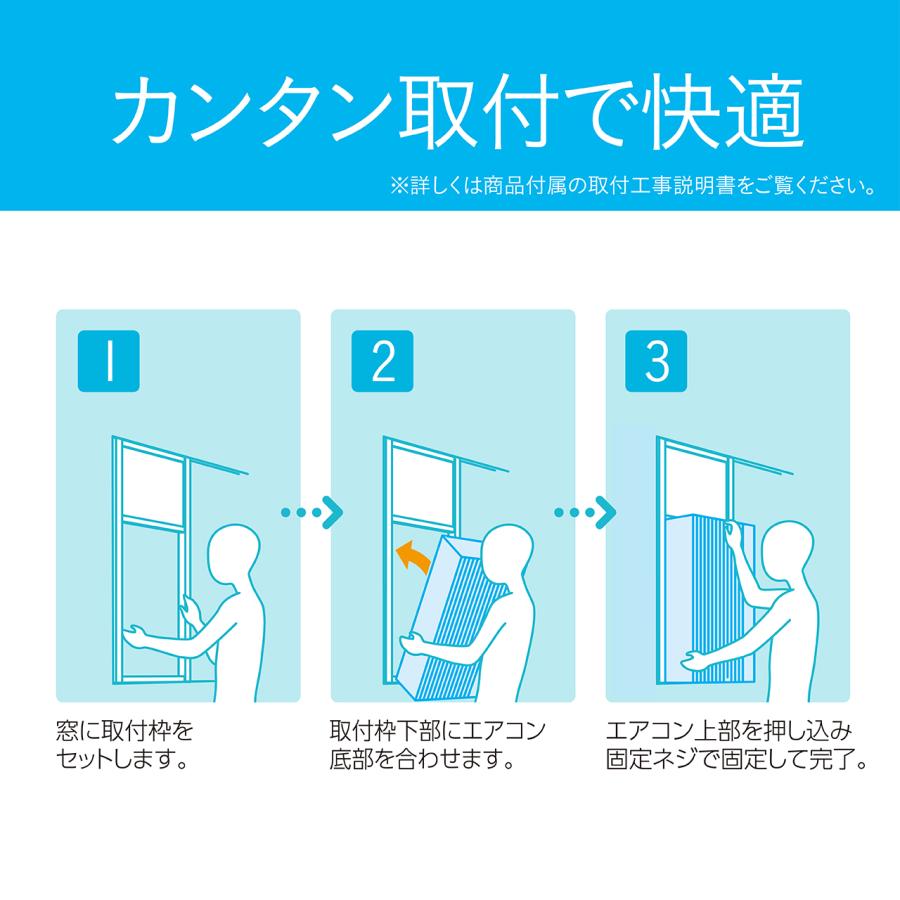 カンタン取付で快適

※詳しくは商品付属の取付工事説明書をご覧ください。

1

窓に取付枠をセットします。

2

取付枠下部にエアコン底部を合わせます。

3

エアコン上部を押し込み固定ネジで固定して完了。