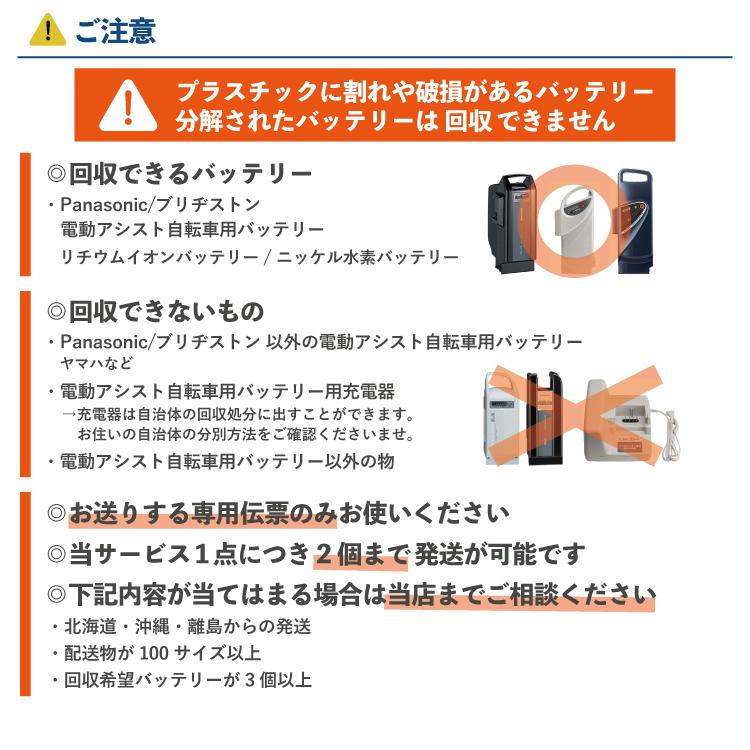 ご注意

プラスチックに割れや破損があるバッテリー
分解されたバッテリーは 回収 できません

◎回収できるバッテリー
・Panasonic/ブリヂストン
電動アシスト自転車用バッテリー
リチウムイオンバッテリー / ニッケル水素バッテリー

◎回収できないもの
・Panasonic/ブリヂストン 以外の電動アシスト自転車用バッテリー
ヤマハなど
・電動アシスト自転車用バッテリー用充電器
→充電器は自治体の回収処分に出すことができます。
お住いの自治体の分別方法をご確認くださいませ。
・電動アシスト自転車用バッテリー以外の物

◎お送りする専用伝票のみお使いください
◎当サービス１点につき２個まで発送が可能です
◎下記内容が当てはまる場合は当店までご相談ください
・北海道・沖縄・離島からの発送
・配送物が 100 サイズ以上
・回収希望バッテリーが 3 個以上