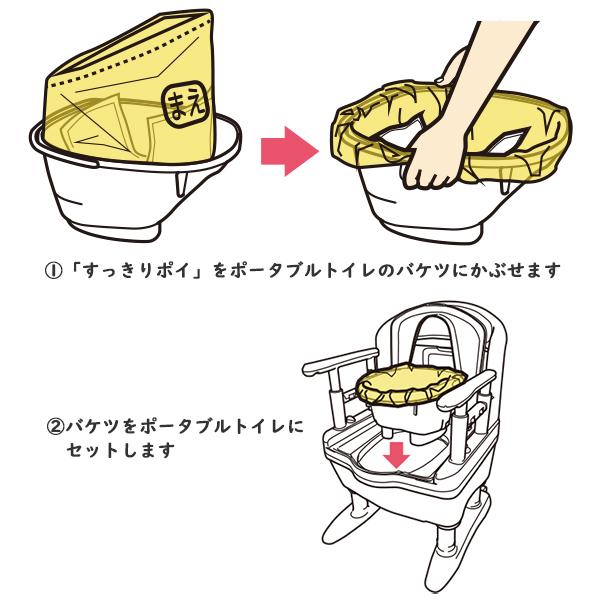 まえ

①「すっきりポイ」をポータブルトイレのバケツにかぶせます

②バケツをポータブルトイレにセットします