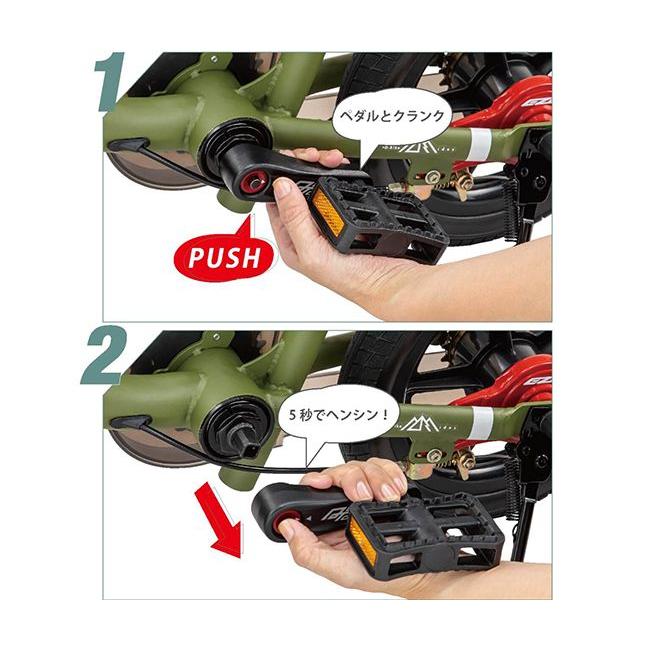 1

ペダルとクランク

PUSH

2

5秒でヘンシン！